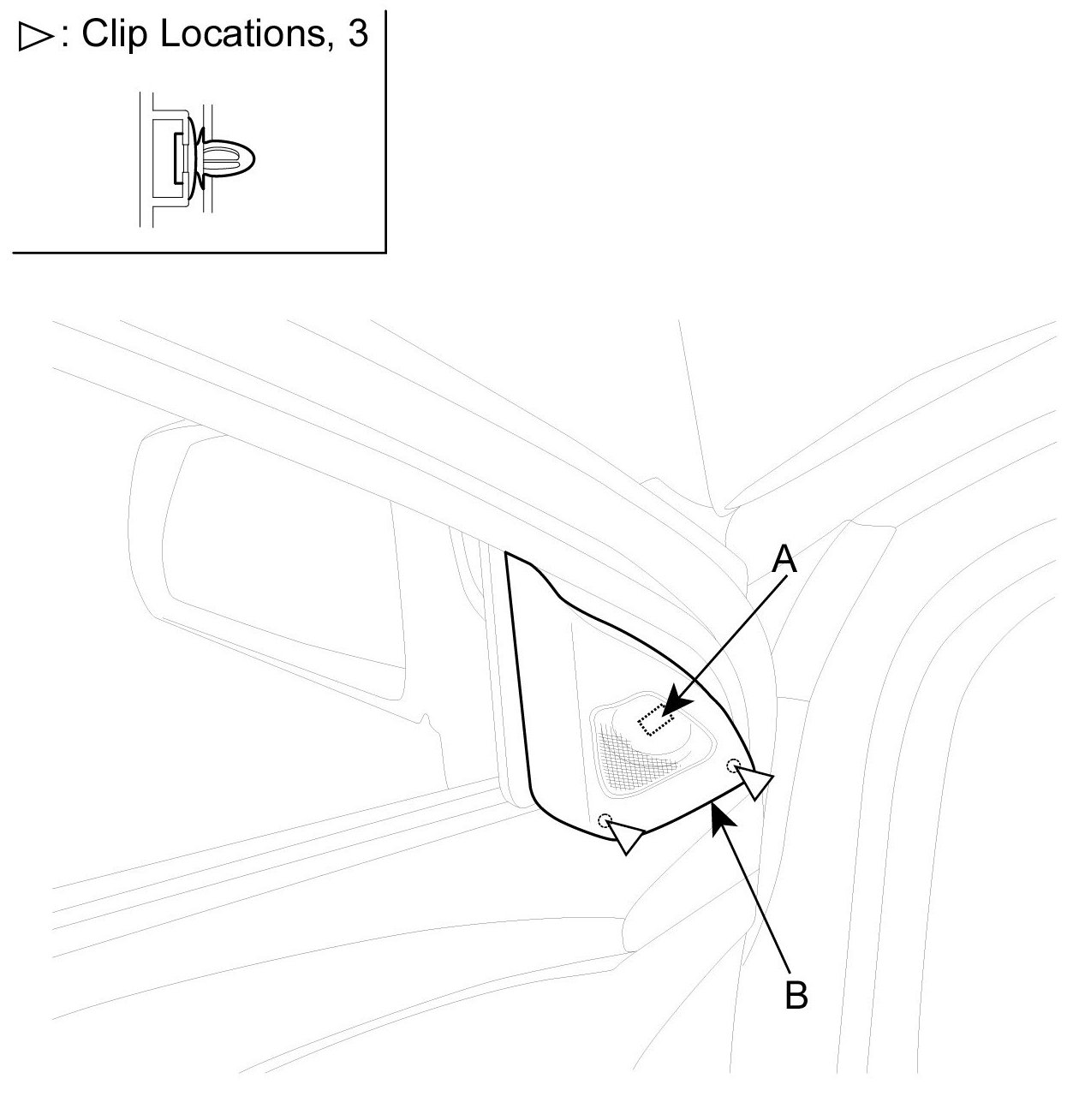 ▷: Clip Locations, 3

A

B