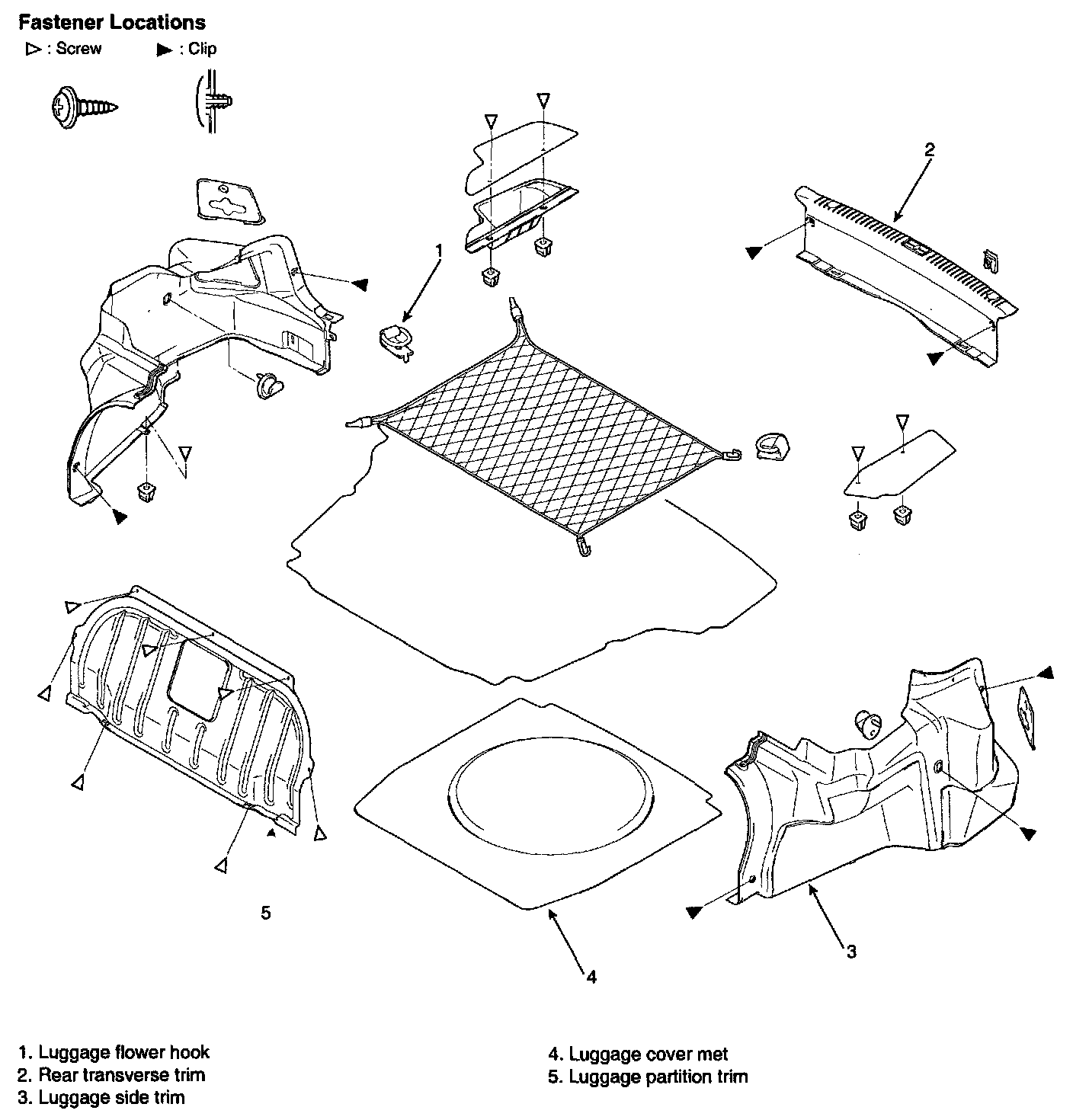 Fastener Locations
▷ : Screw ▶ : Clip

1
2
5
4
3

1. Luggage flower hook
2. Rear transverse trim
3. Luggage side trim
4. Luggage cover met
5. Luggage partition trim