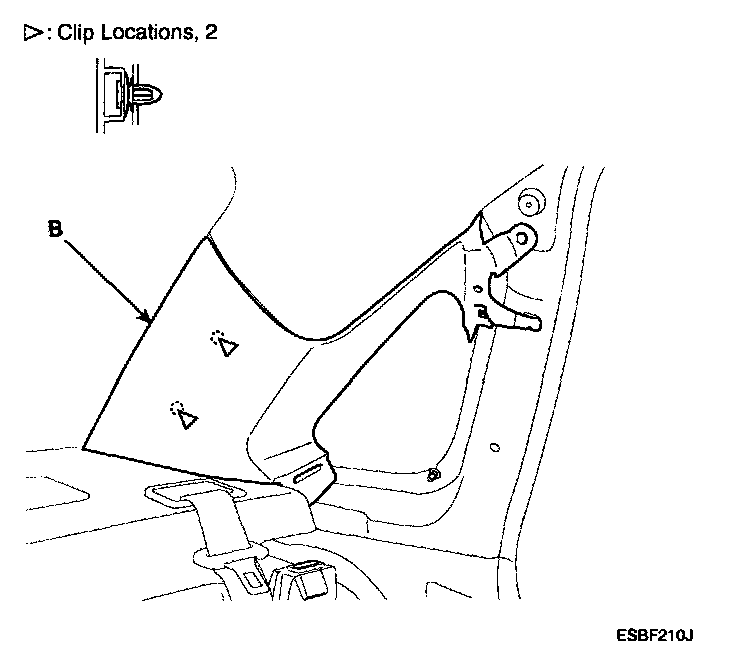 ▷: Clip Locations, 2

B

ESBF210J