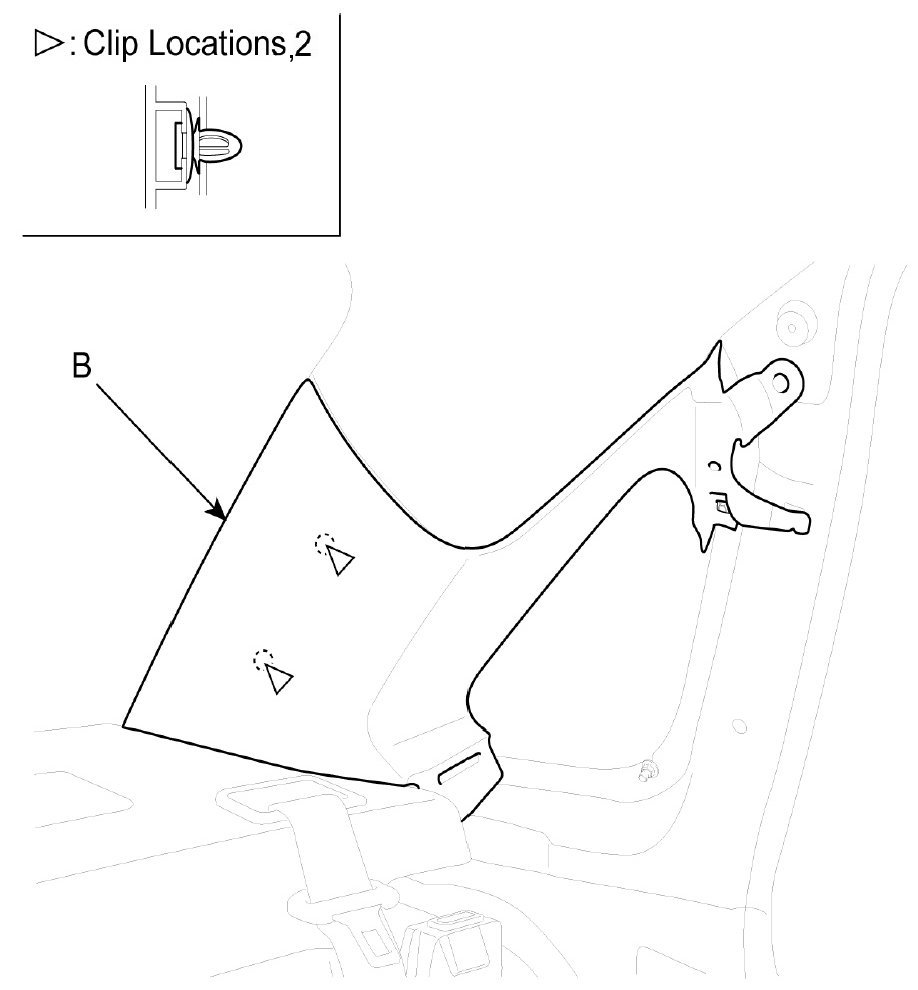 ▷: Clip Locations,2

B