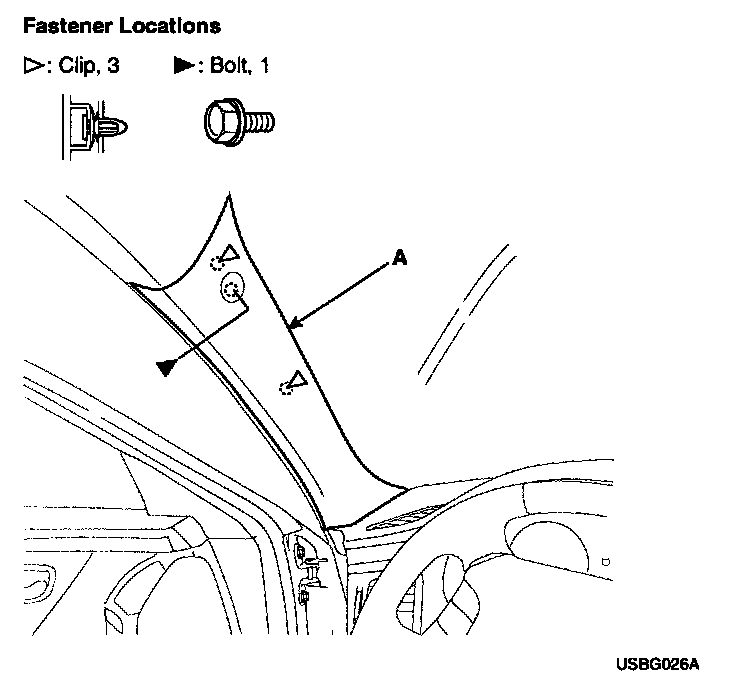 Fastener Locations

▷: Clip, 3 ▶: Bolt, 1

A

USBG026A