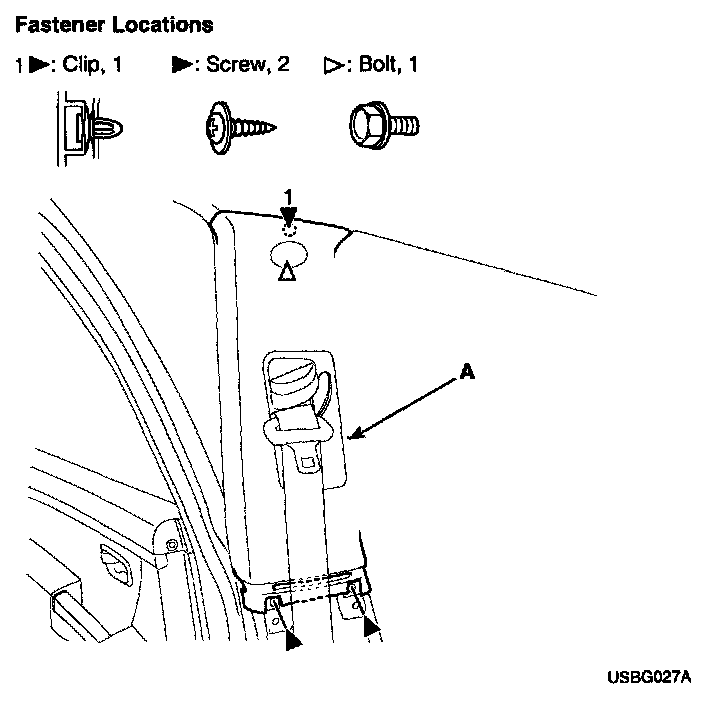 Fastener Locations

1 ▶: Clip, 1 ▶: Screw, 2 ▷: Bolt, 1

1

A

USBG027A