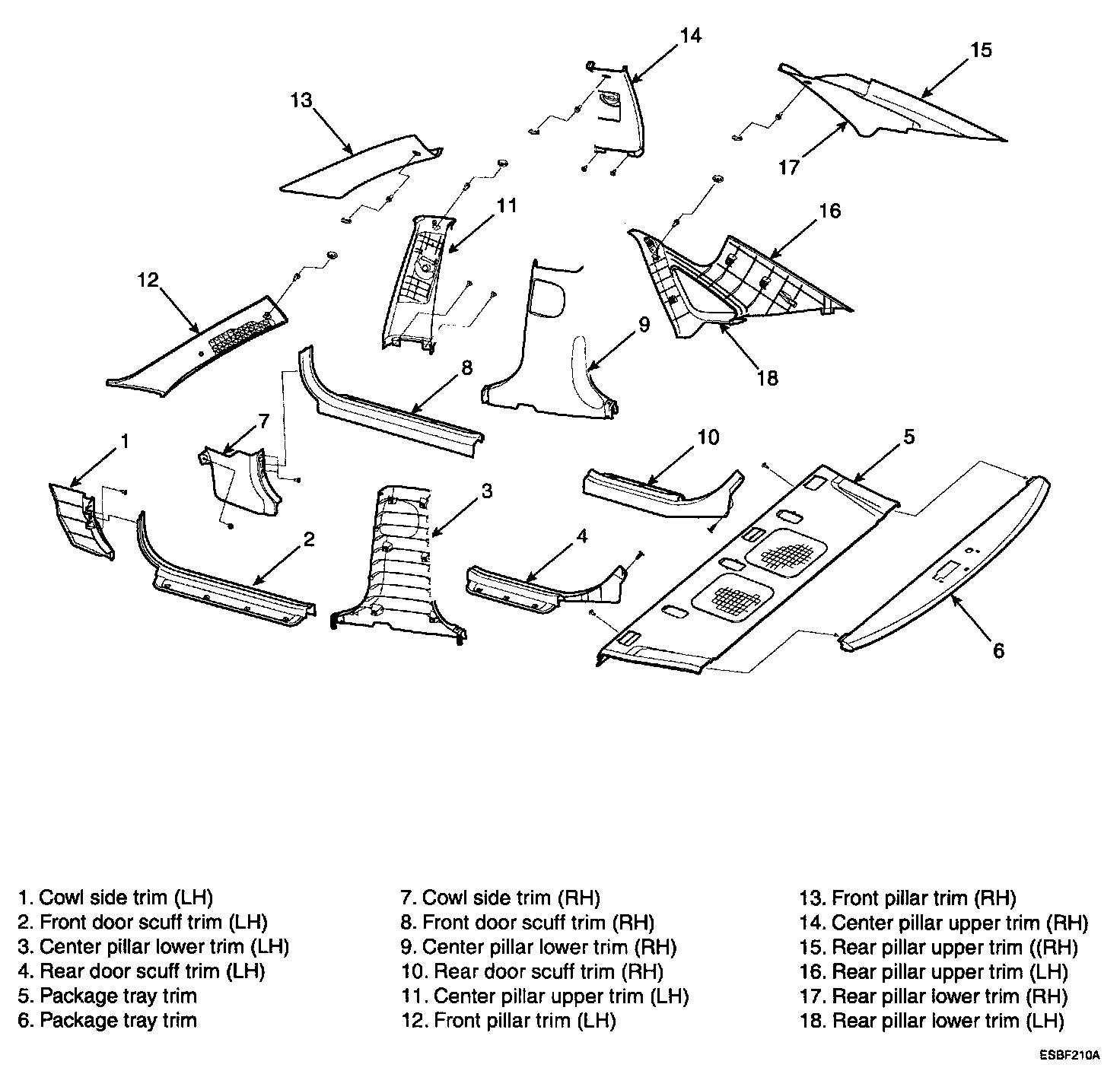 14
15
13
17
11
16
12
9
18
8
7
1
10
5
3
2
4
6

1. Cowl side trim (LH)
2. Front door scuff trim (LH)
3. Center pillar lower trim (LH)
4. Rear door scuff trim (LH)
5. Package tray trim
6. Package tray trim

7. Cowl side trim (RH)
8. Front door scuff trim (RH)
9. Center pillar lower trim (RH)
10. Rear door scuff trim (RH)
11. Center pillar upper trim (LH)
12. Front pillar trim (LH)

13. Front pillar trim (RH)
14. Center pillar upper trim (RH)
15. Rear pillar upper trim ((RH)
16. Rear pillar upper trim (LH)
17. Rear pillar lower trim (RH)
18. Rear pillar lower trim (LH)

ESBF210A