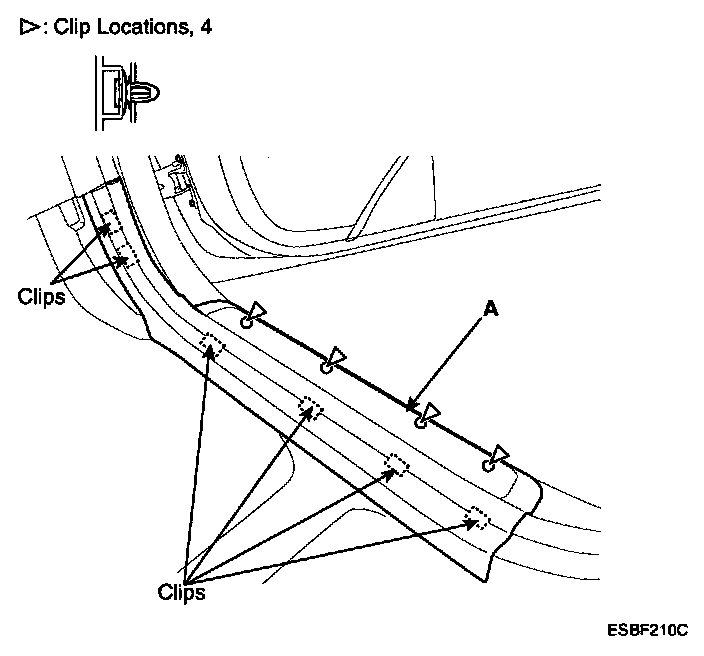 ▷: Clip Locations, 4

Clips

A

Clips

ESBF210C