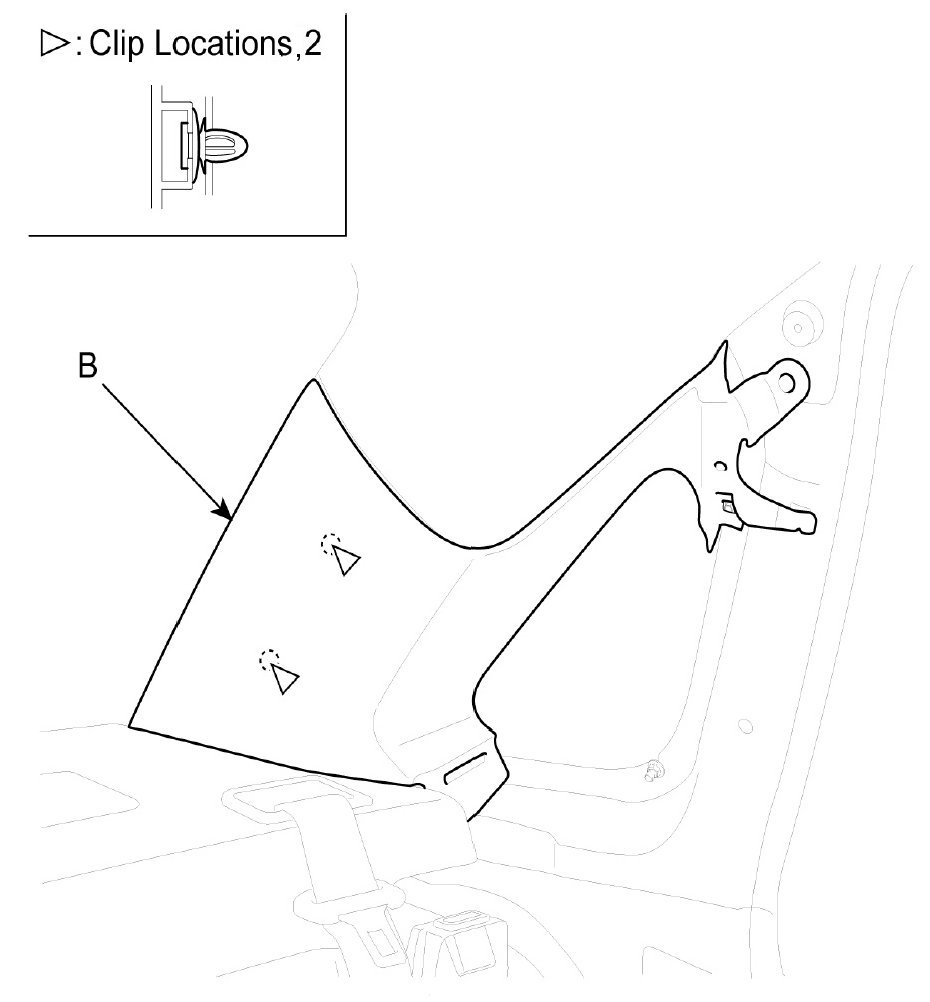 ▷: Clip Locations,2

B