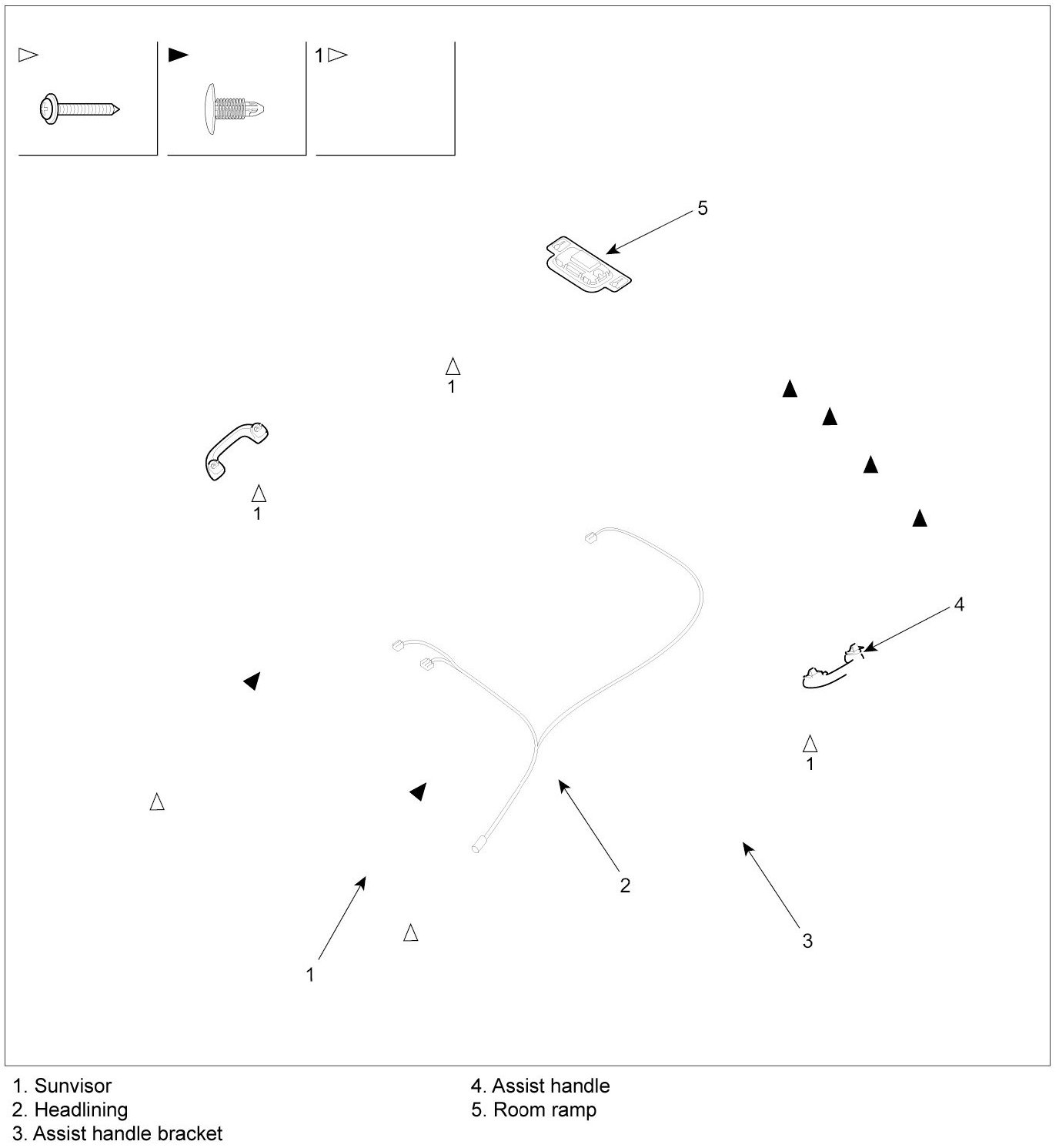 1

5

1

1

4

1

2

3

1

1. Sunvisor
2. Headlining
3. Assist handle bracket

4. Assist handle
5. Room ramp