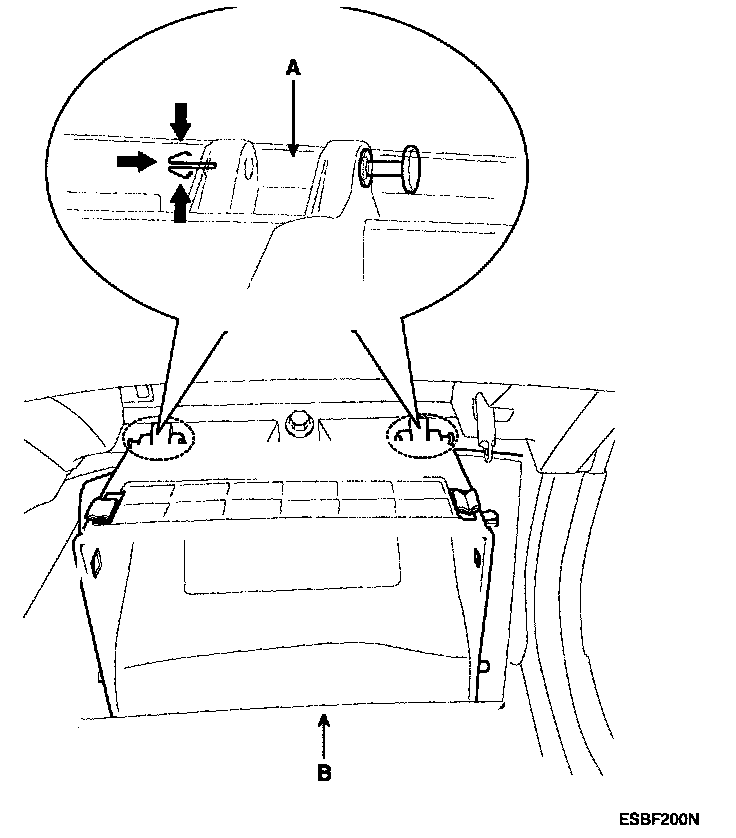 A

B

ESBF200N