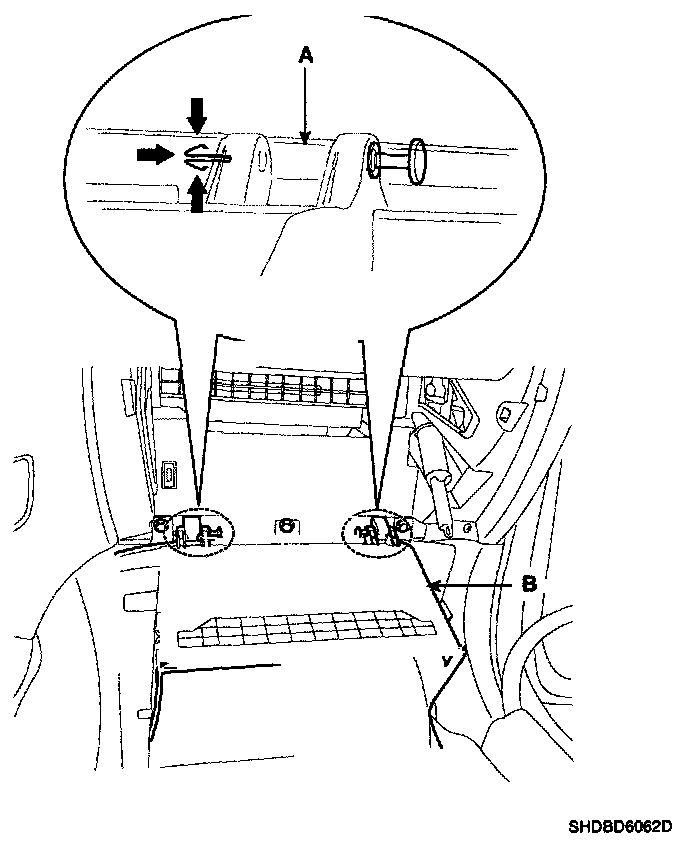 A

B

SHDBD6062D