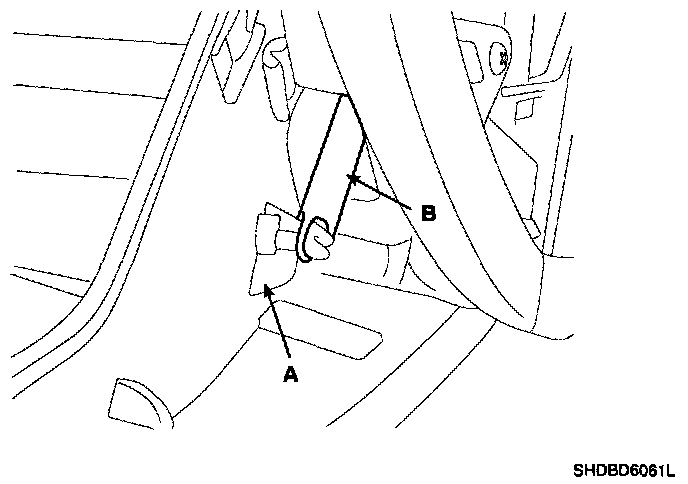 B

A

SHDBD6061L