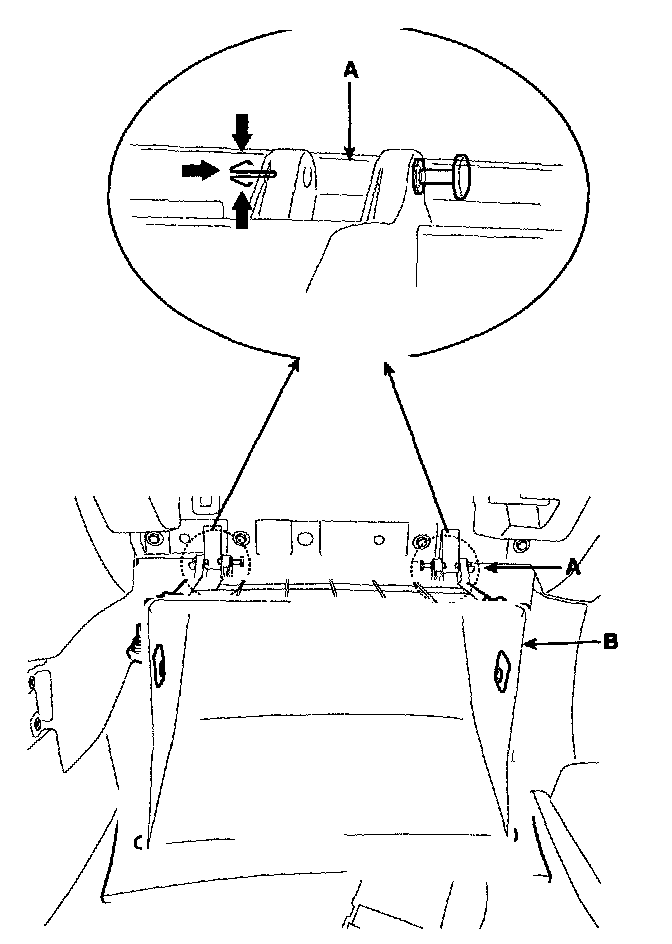 A

A

B