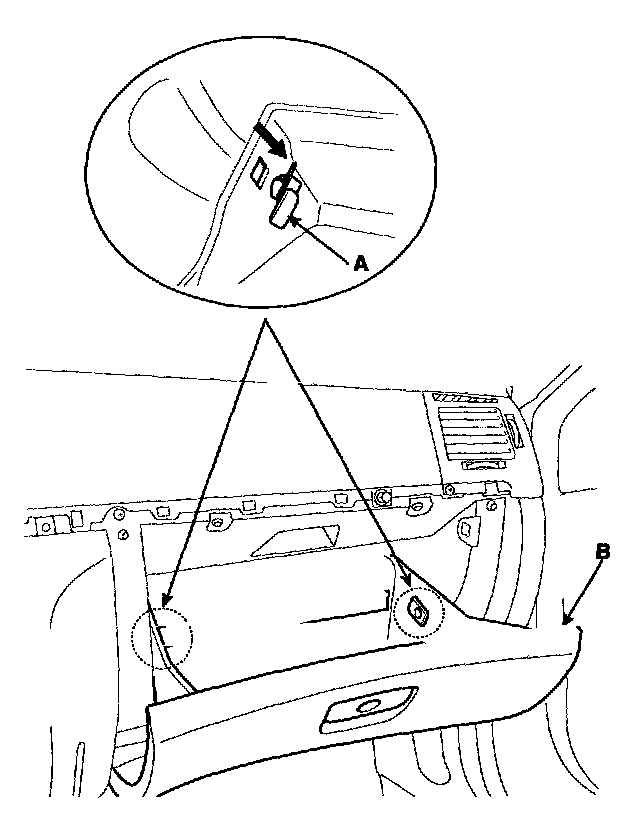 A

B