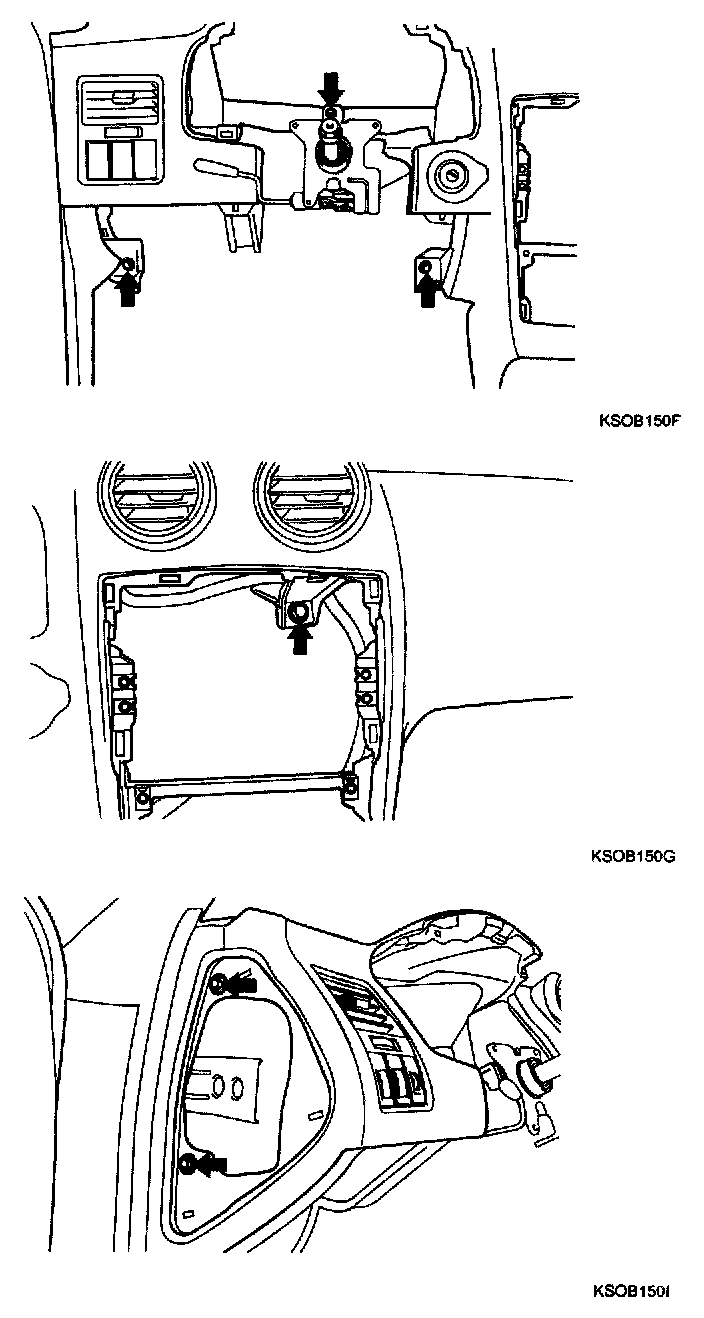 KSOB150F

KSOB150G

KSOB150I