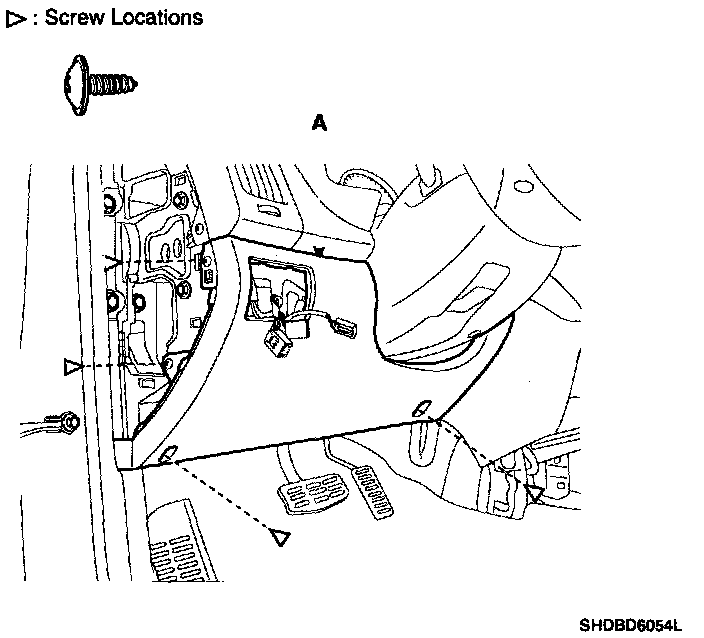 ▷ : Screw Locations

A

SHDBD6054L