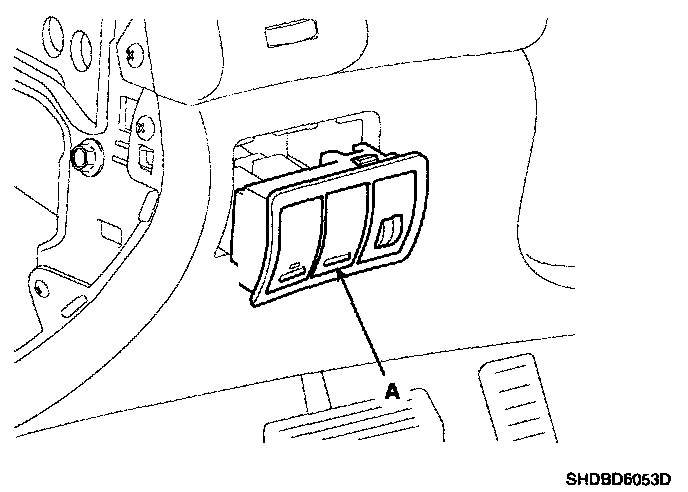 A

SHDBD6053D