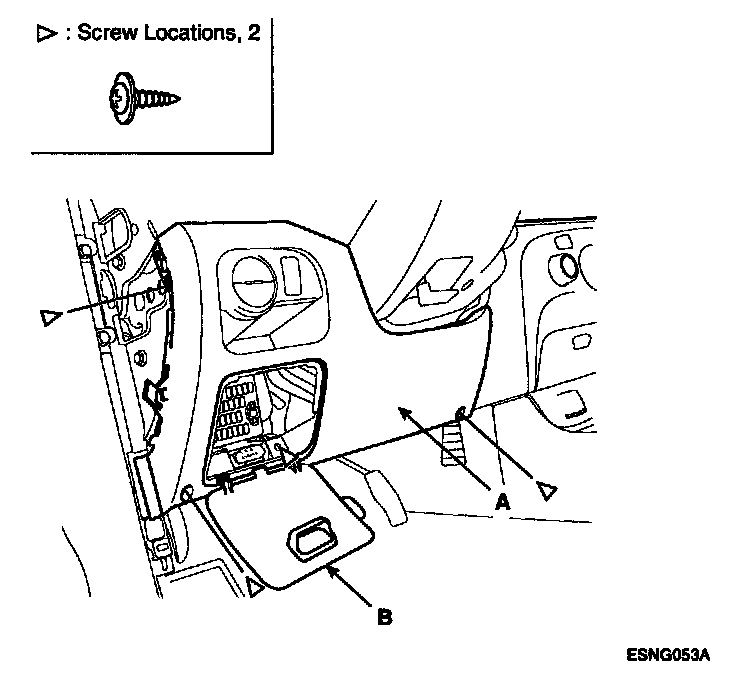 ▷ : Screw Locations, 2

A

B

ESNG053A