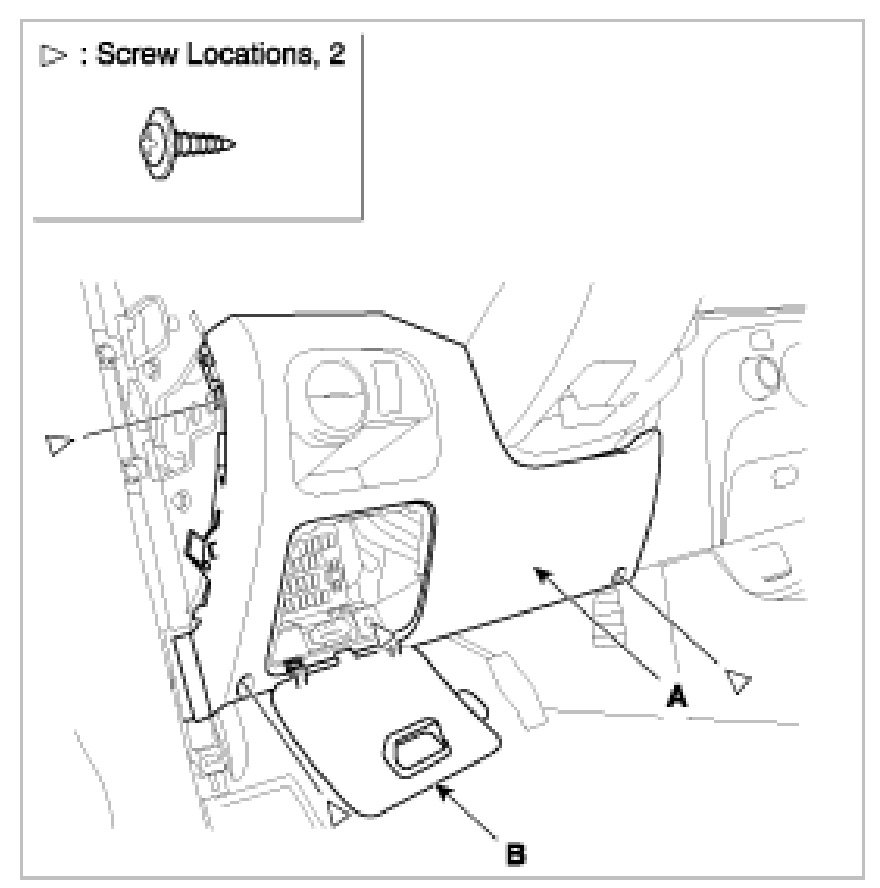 ▷ : Screw Locations, 2

A

B