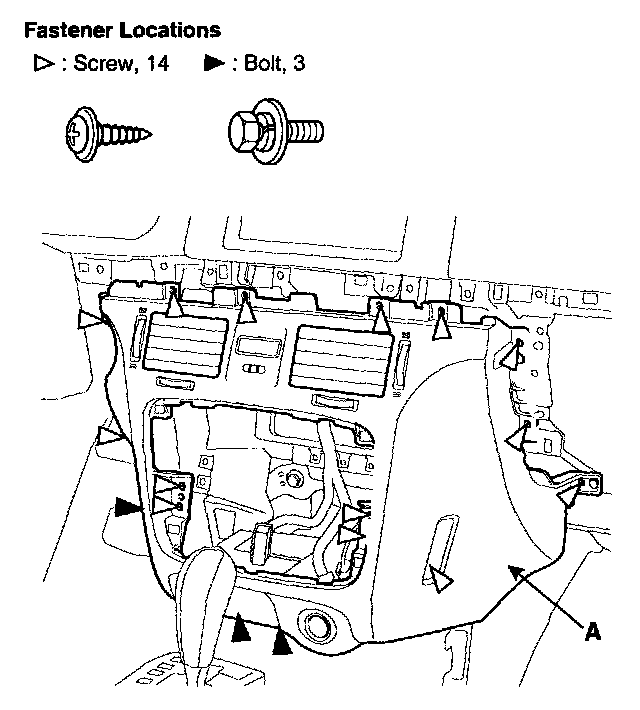 Fastener Locations
▷ : Screw, 14 ▶ : Bolt, 3

A