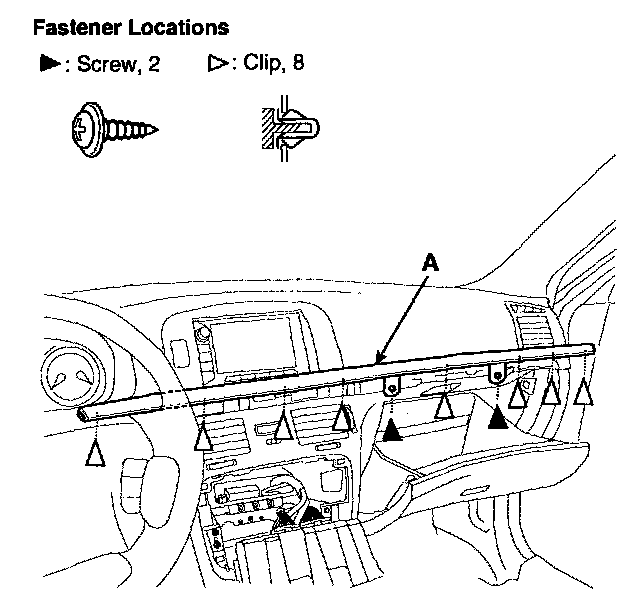 Fastener Locations

▶: Screw, 2 ▷: Clip, 8

A