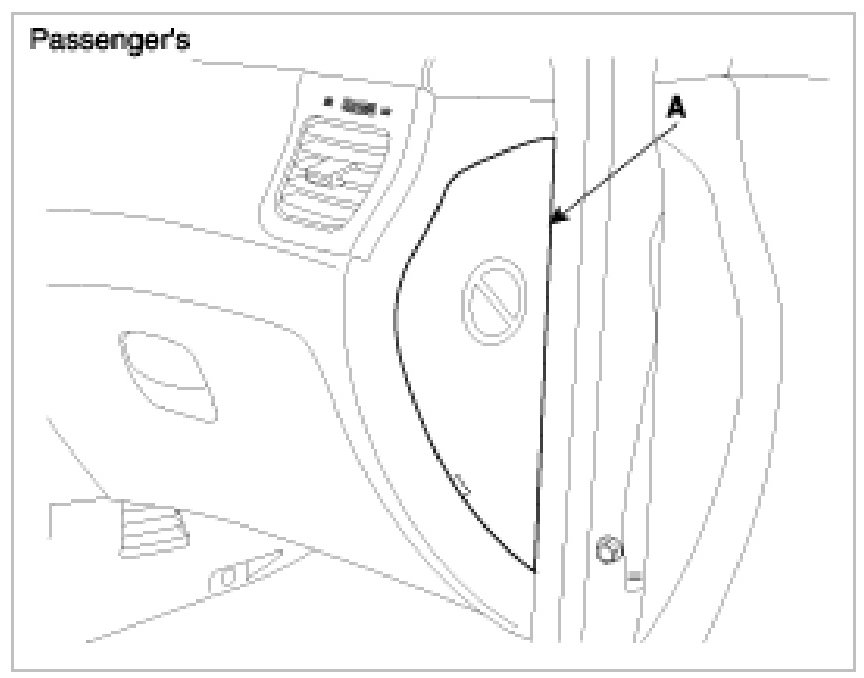 Passenger's

A