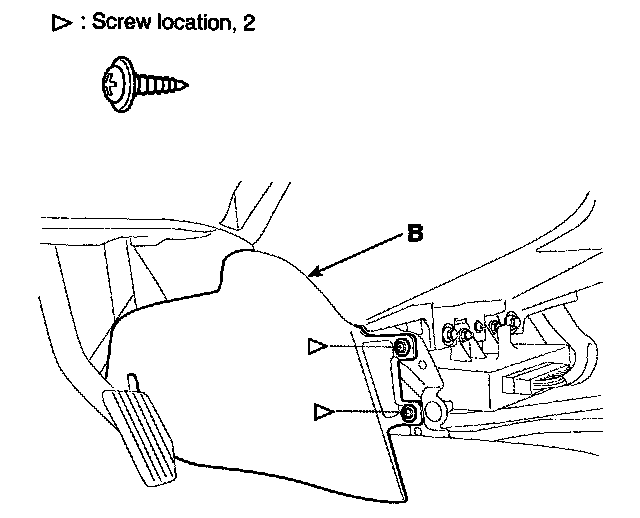 ▷ : Screw location, 2

B