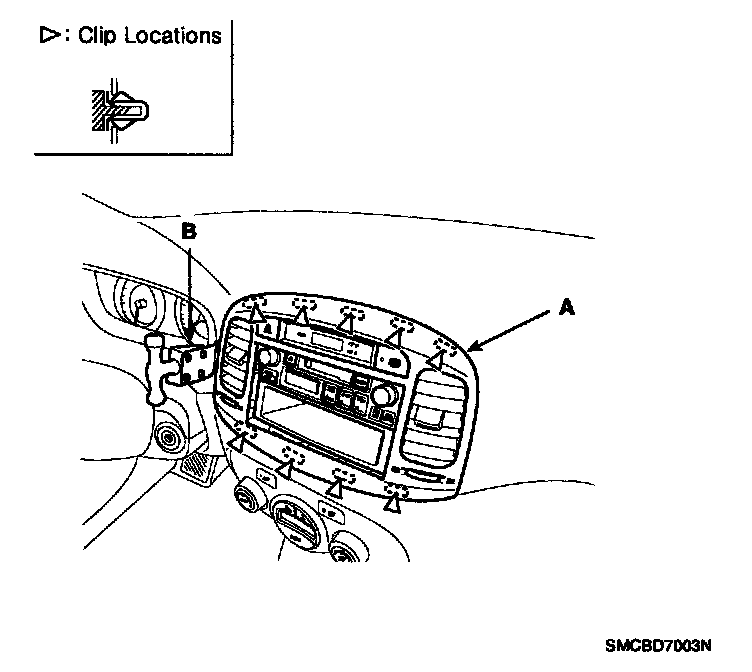 ▷: Clip Locations

B

A

SMCBD7003N