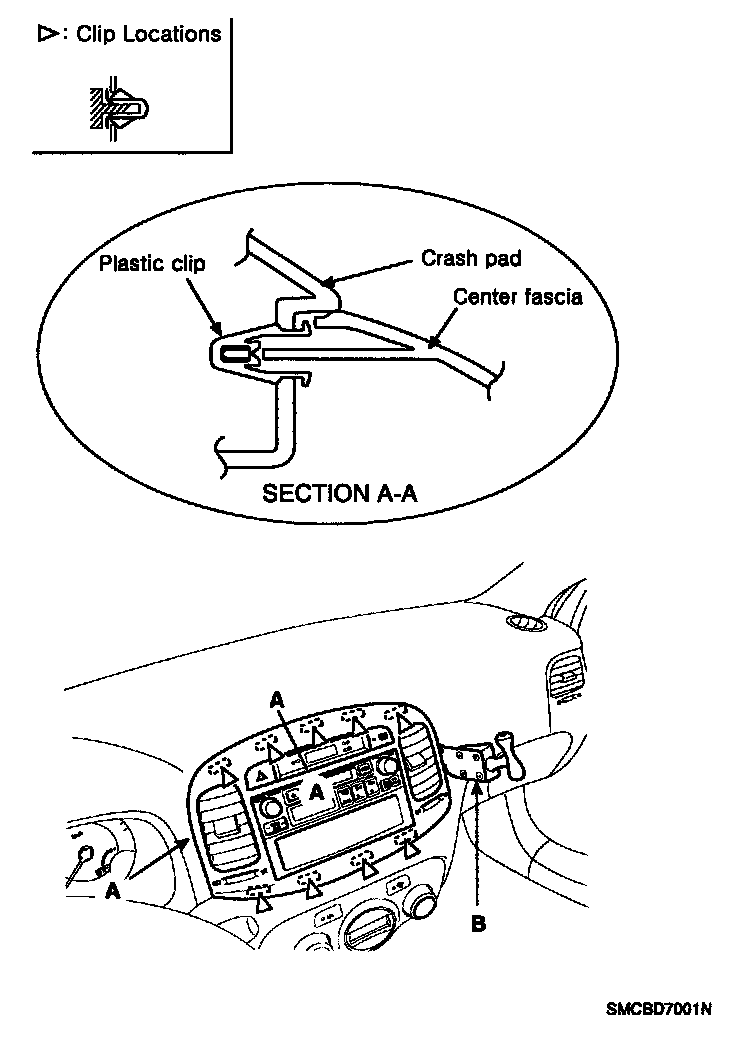 ▷: Clip Locations

Plastic clip

Crash pad

Center fascia

SECTION A-A

A

A

A

B

SMCBD7001N