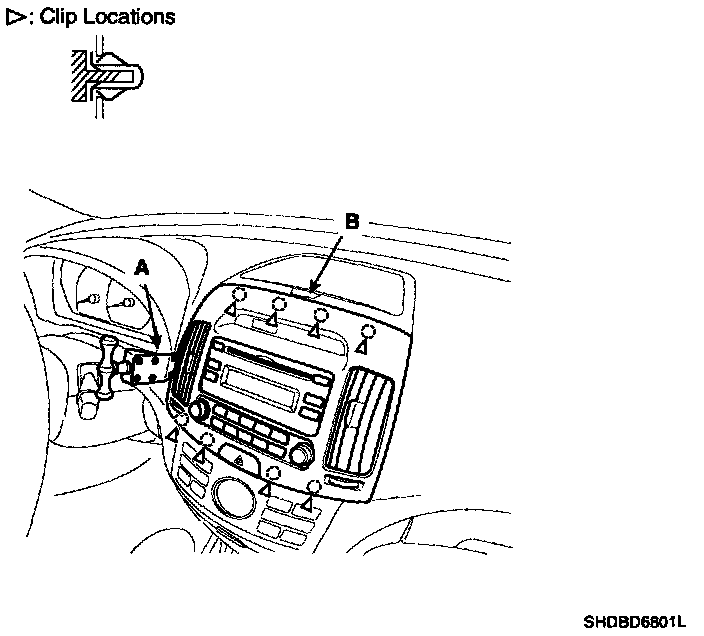 ▷: Clip Locations

B

A

SHDBD6801L