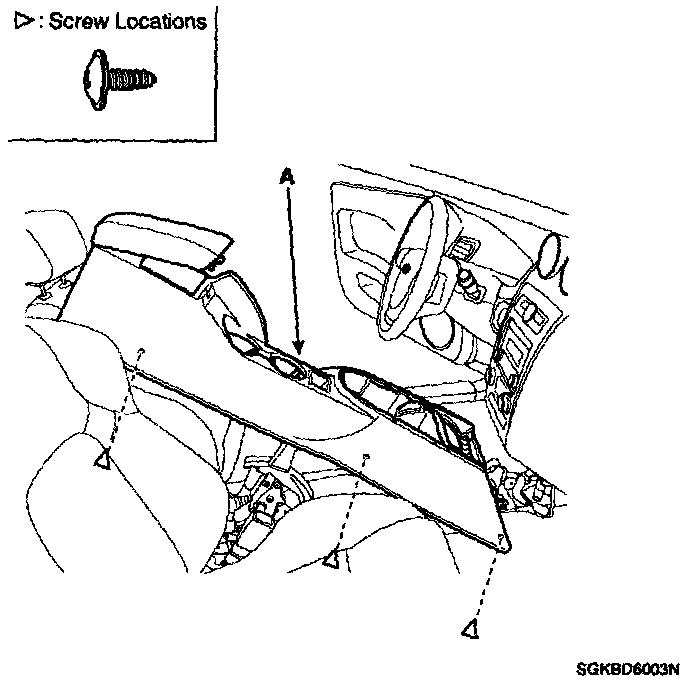 ▷ : Screw Locations

A

SGKBD6003N