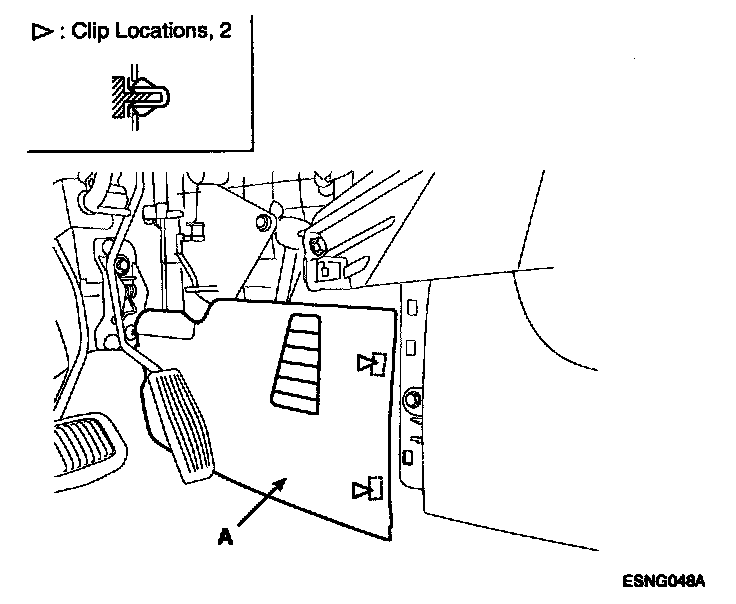 ▷ : Clip Locations, 2

A

ESNG048A