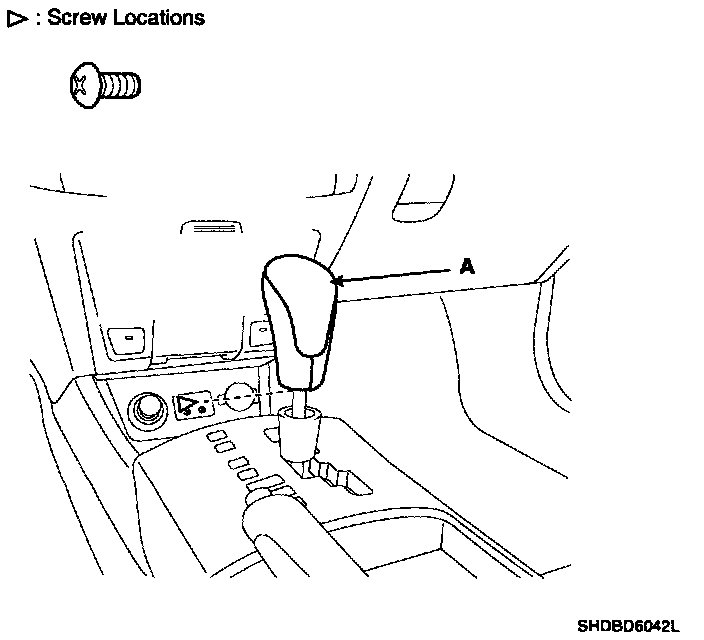 ▷ : Screw Locations

A

SHDBD6042L