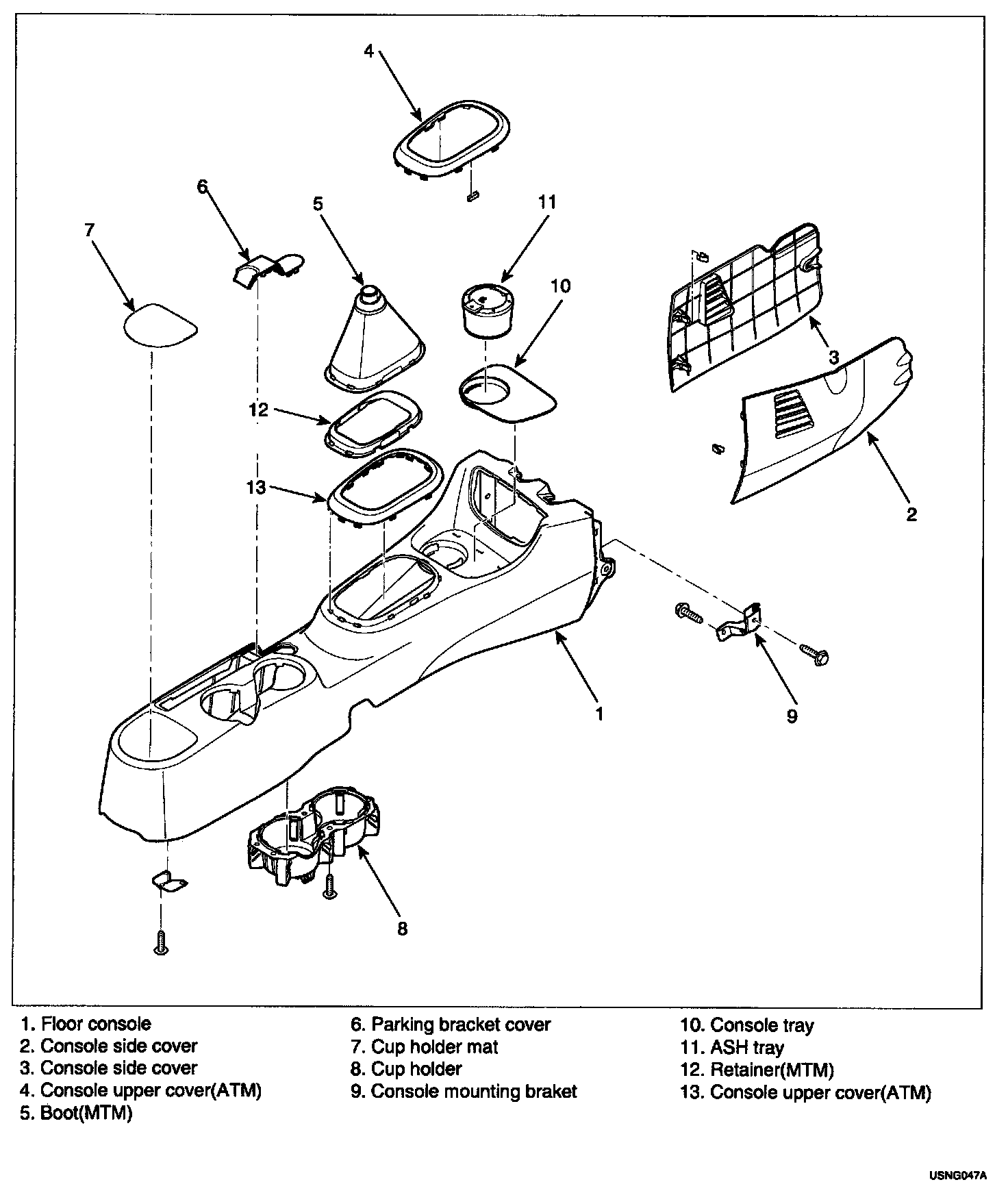 4
6
5
11
7
10
3
12
13
2
1
9
8

1. Floor console
2. Console side cover
3. Console side cover
4. Console upper cover(ATM)
5. Boot(MTM)

6. Parking bracket cover
7. Cup holder mat
8. Cup holder
9. Console mounting braket

10. Console tray
11. ASH tray
12. Retainer(MTM)
13. Console upper cover(ATM)

USNG047A