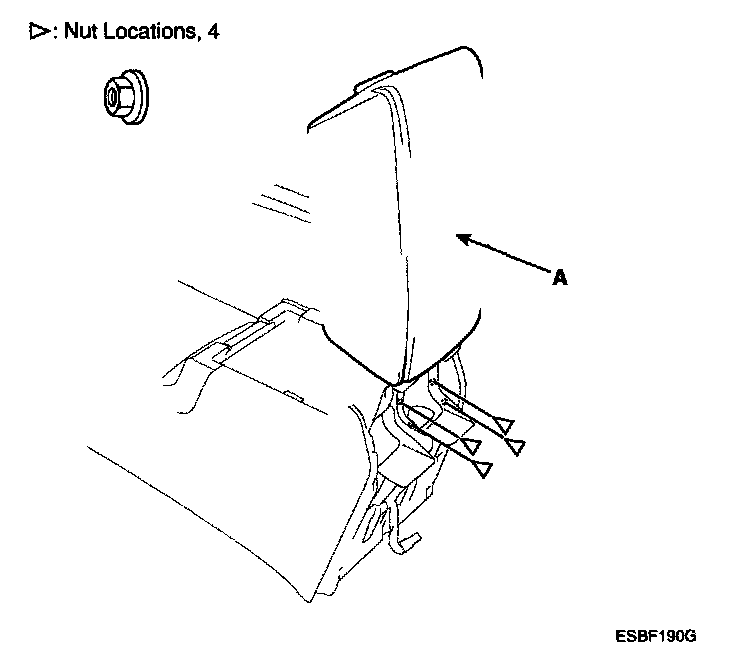 ▷: Nut Locations, 4

A

ESBF190G