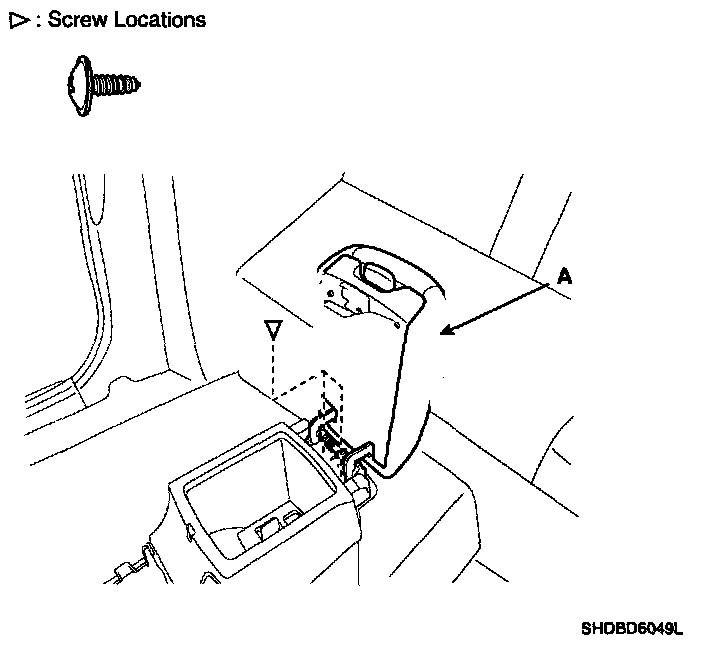 ▷ : Screw Locations

A

SHDBD6049L