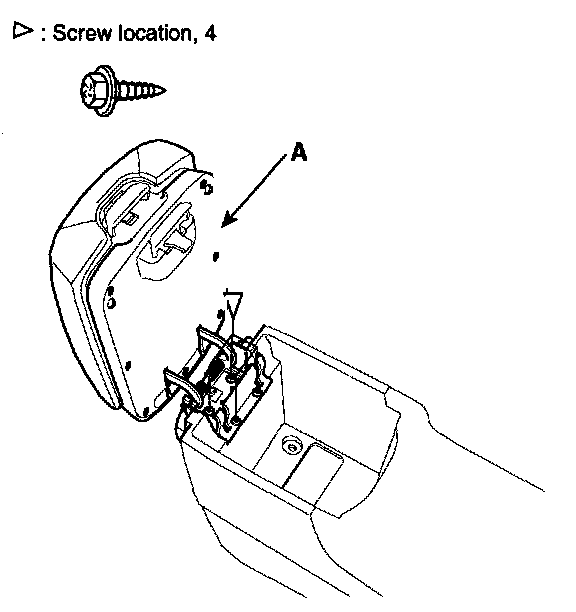 ▷ : Screw location, 4

A