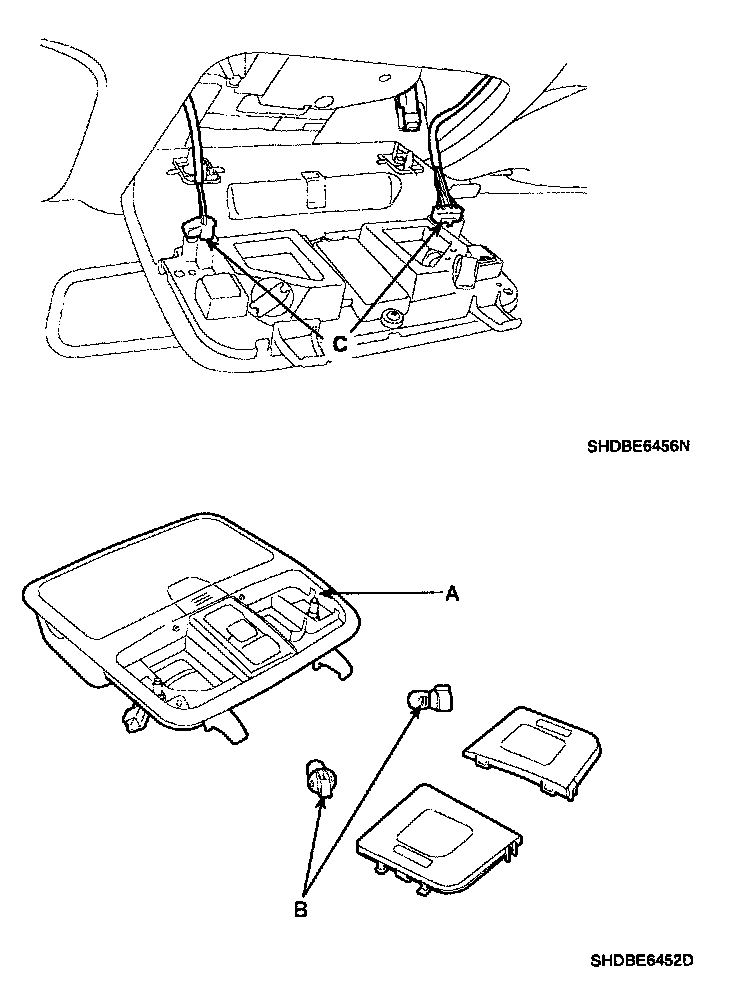 C

SHDBE6456N

A

B

SHDBE6452D