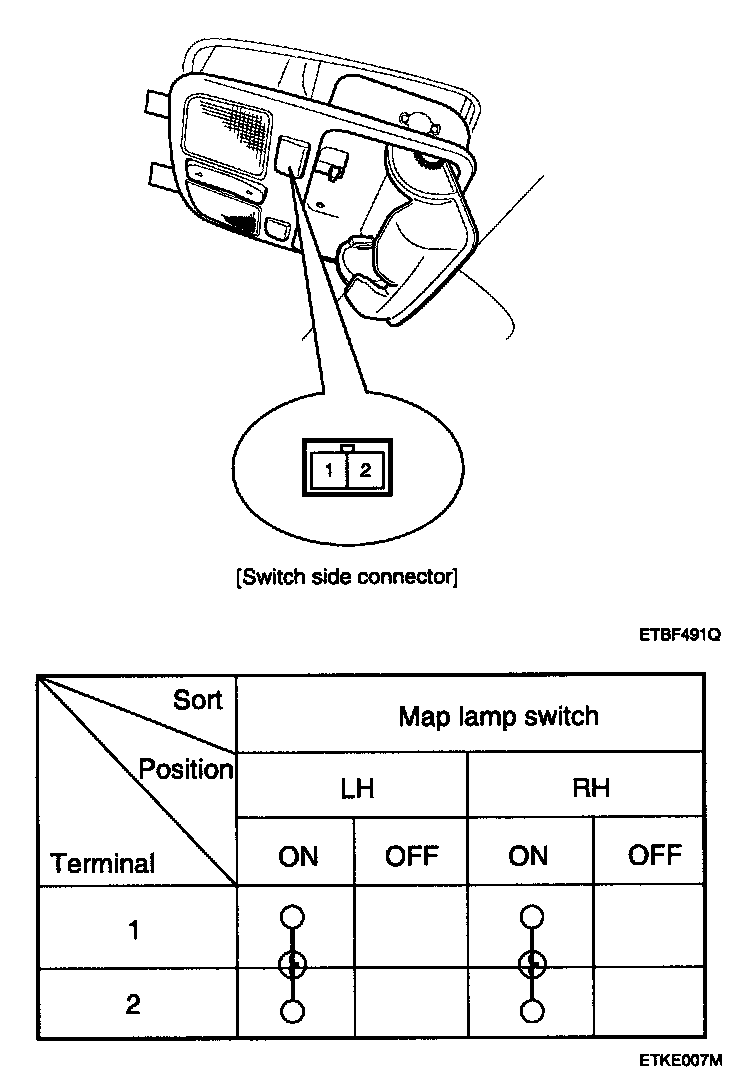 1 2

[Switch side connector]

ETBF491Q

| Sort / Position / Terminal | Map lamp switch | | | |
|---|---|---|---|---|
| | LH | | RH | |
| | ON | OFF | ON | OFF |
| 1 | | | | |
| 2 | | | | |

ETKE007M