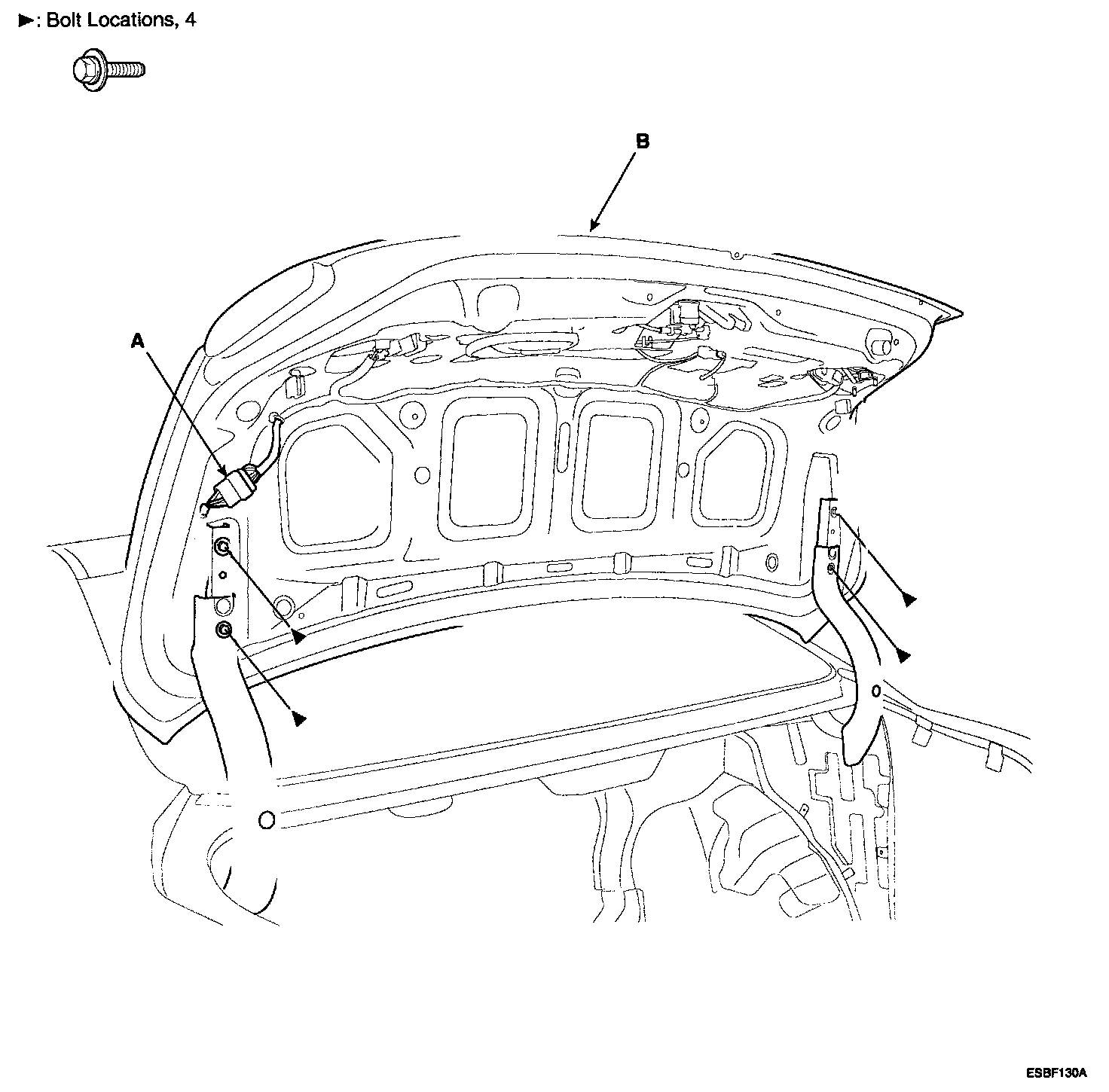 ►: Bolt Locations, 4

B

A

ESBF130A