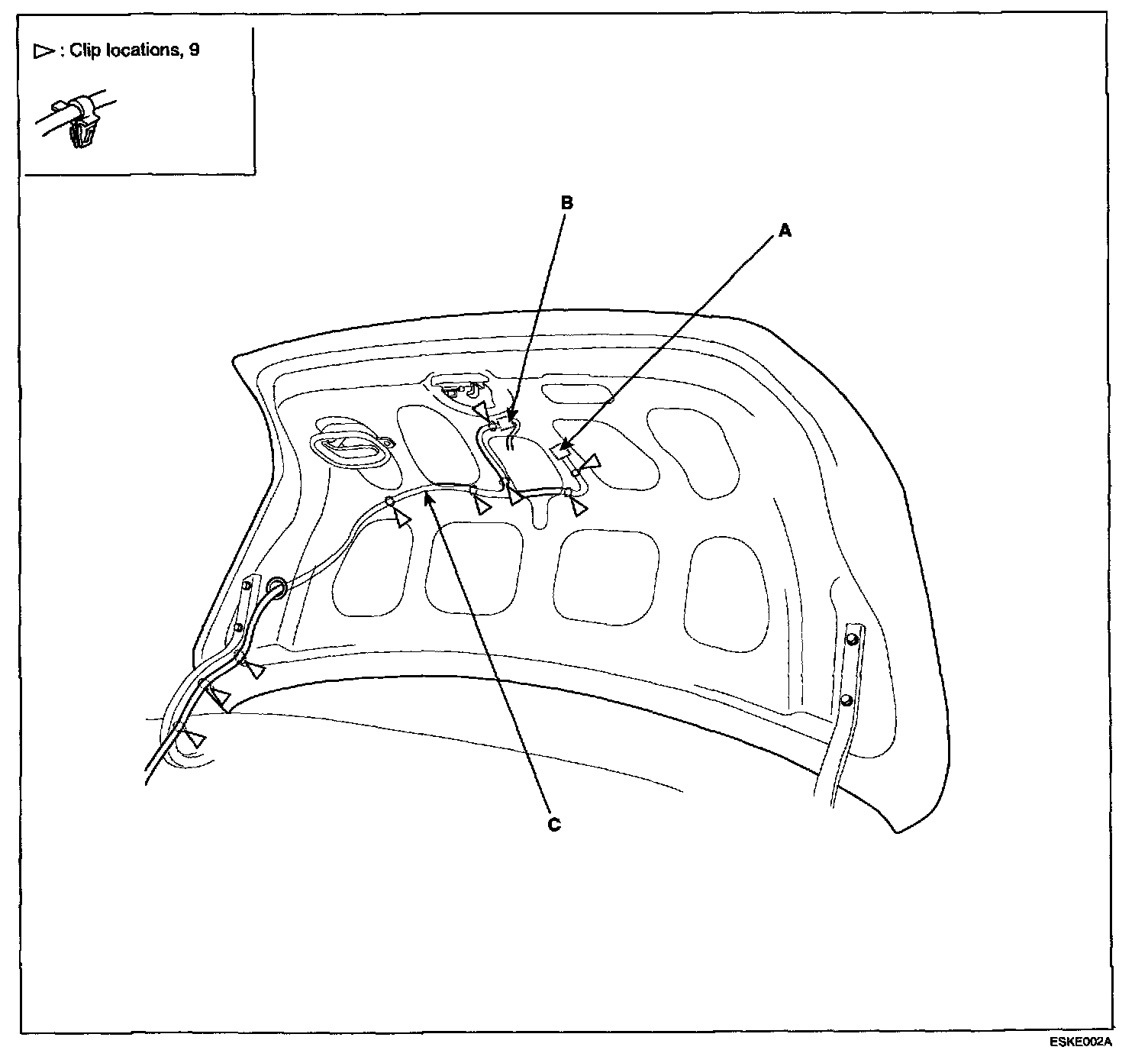 ▷ : Clip locations, 9

B

A

C

ESKE002A