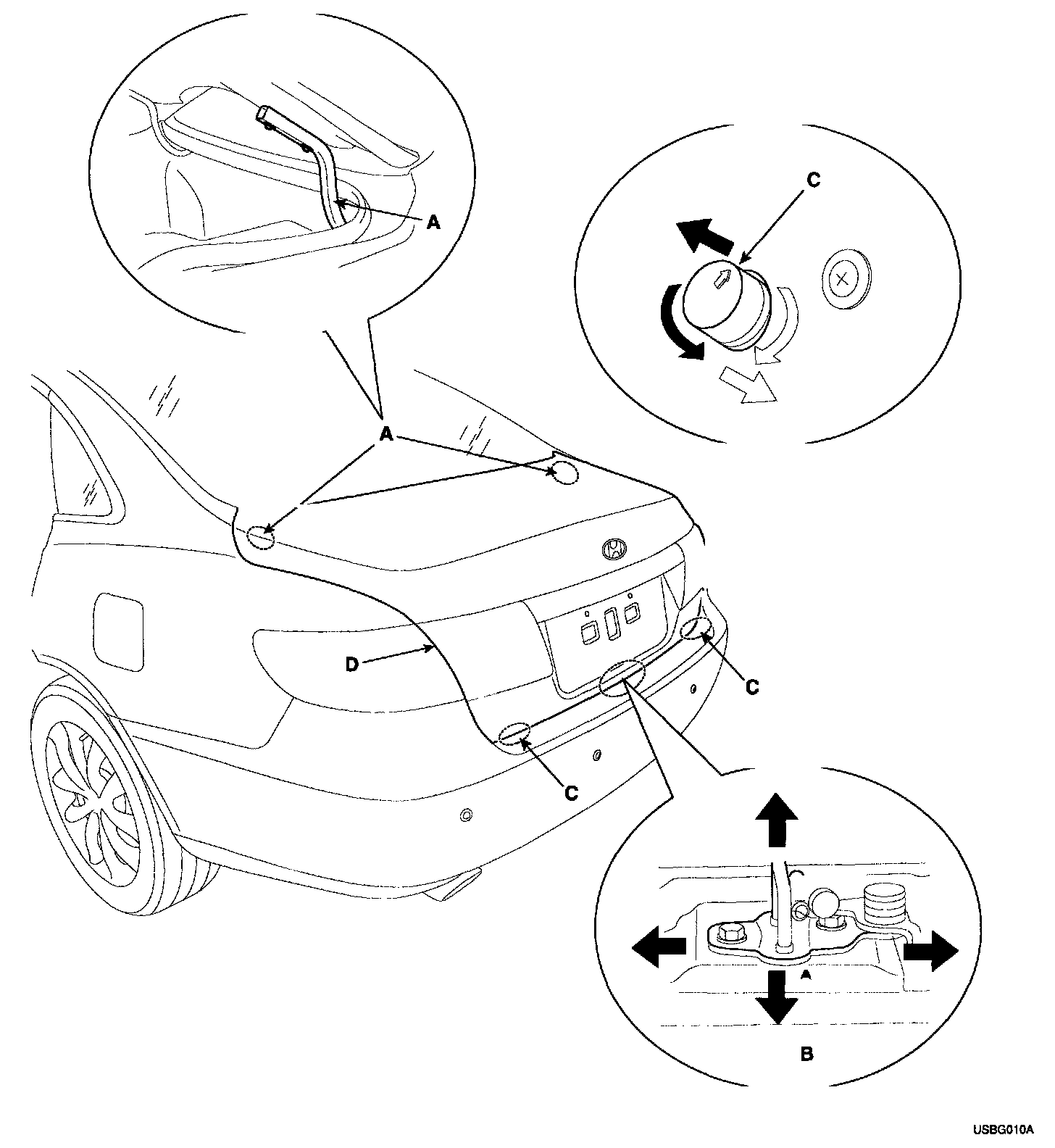 A

C

A

D

C

C

A

B

USBG010A