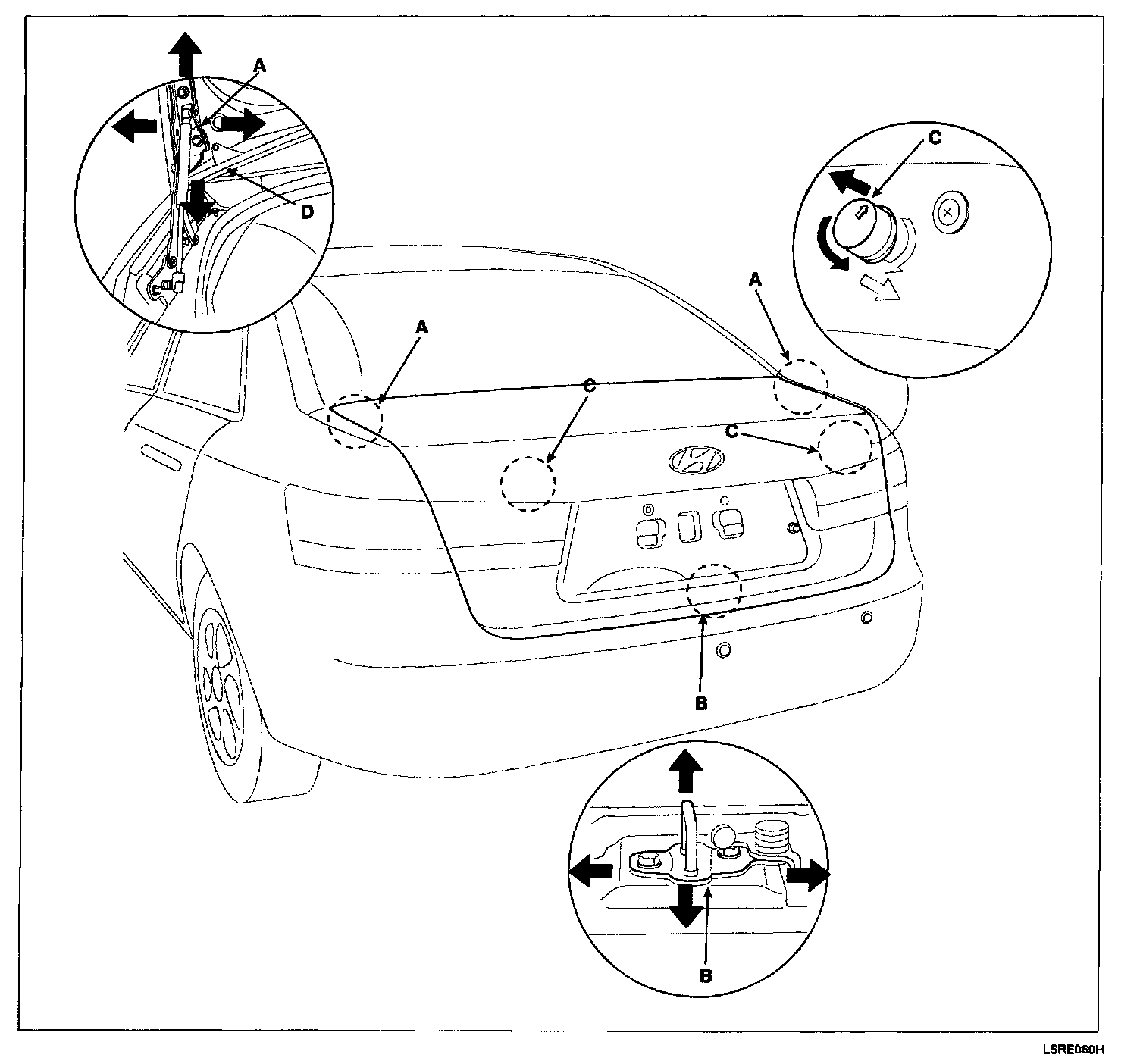 A
D
C
A
A
C
C
B
B
LSRE060H