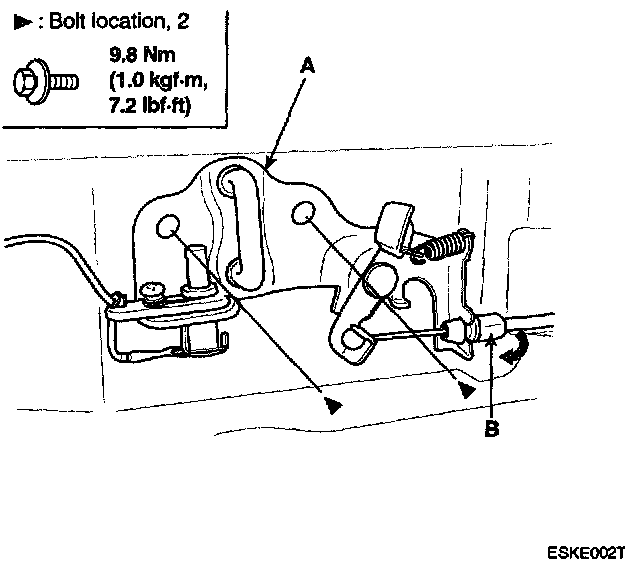 ▶ : Bolt location, 2

9.8 Nm
(1.0 kgf·m,
7.2 lbf·ft)

A

B

ESKE002T