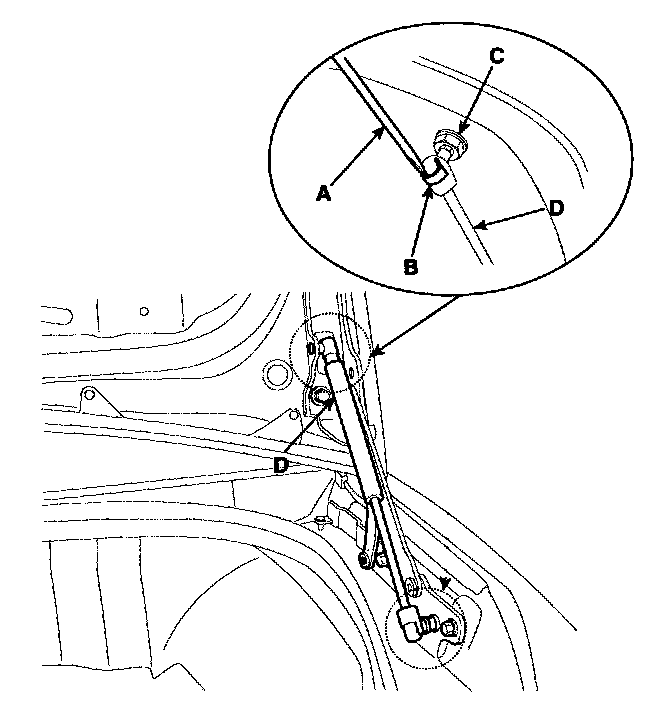 C
A
D
B
D