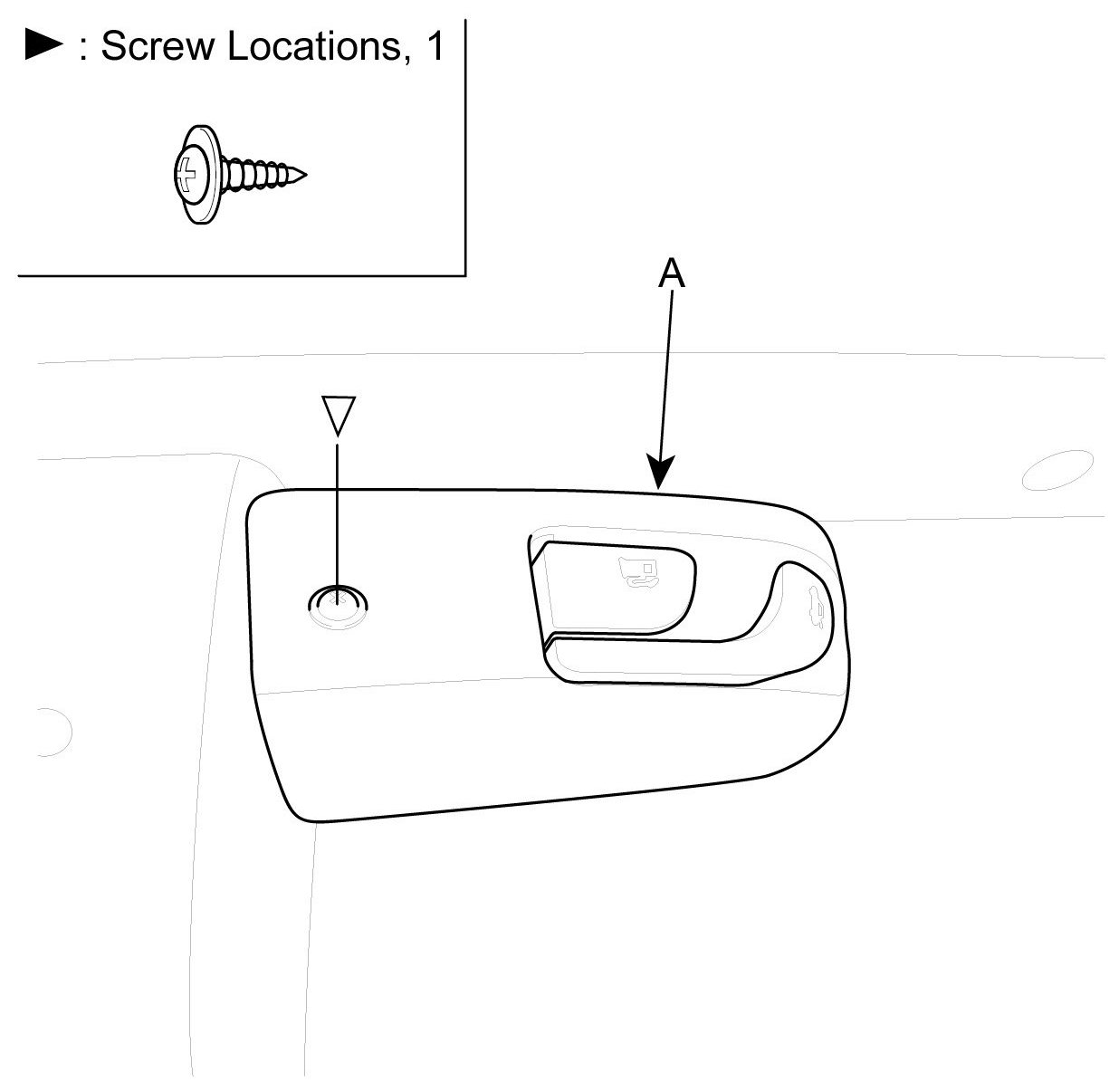 ► : Screw Locations, 1

A