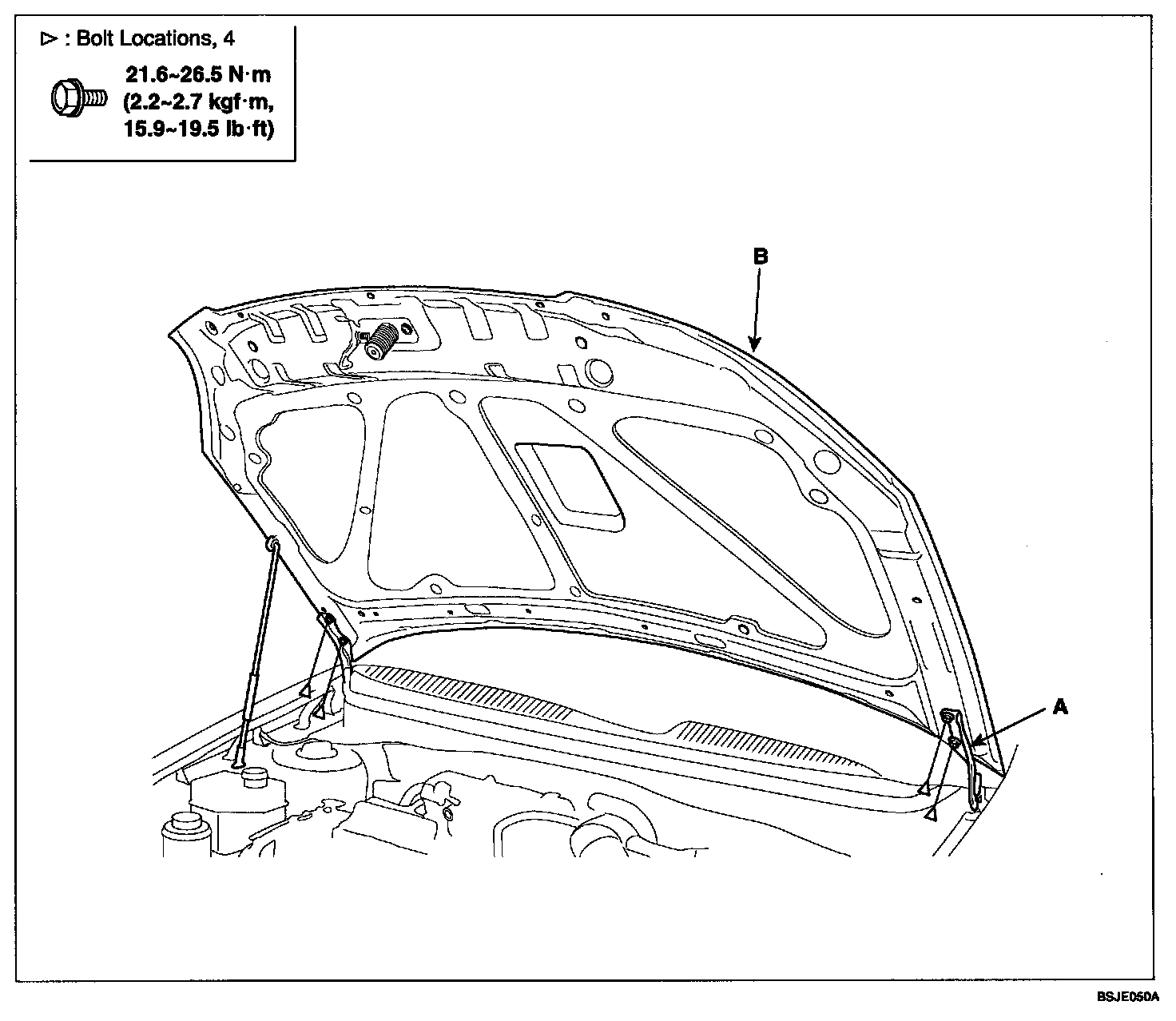 ▷ : Bolt Locations, 4

21.6~26.5 N·m (2.2~2.7 kgf·m, 15.9~19.5 lb·ft)

B

A

BSJE050A