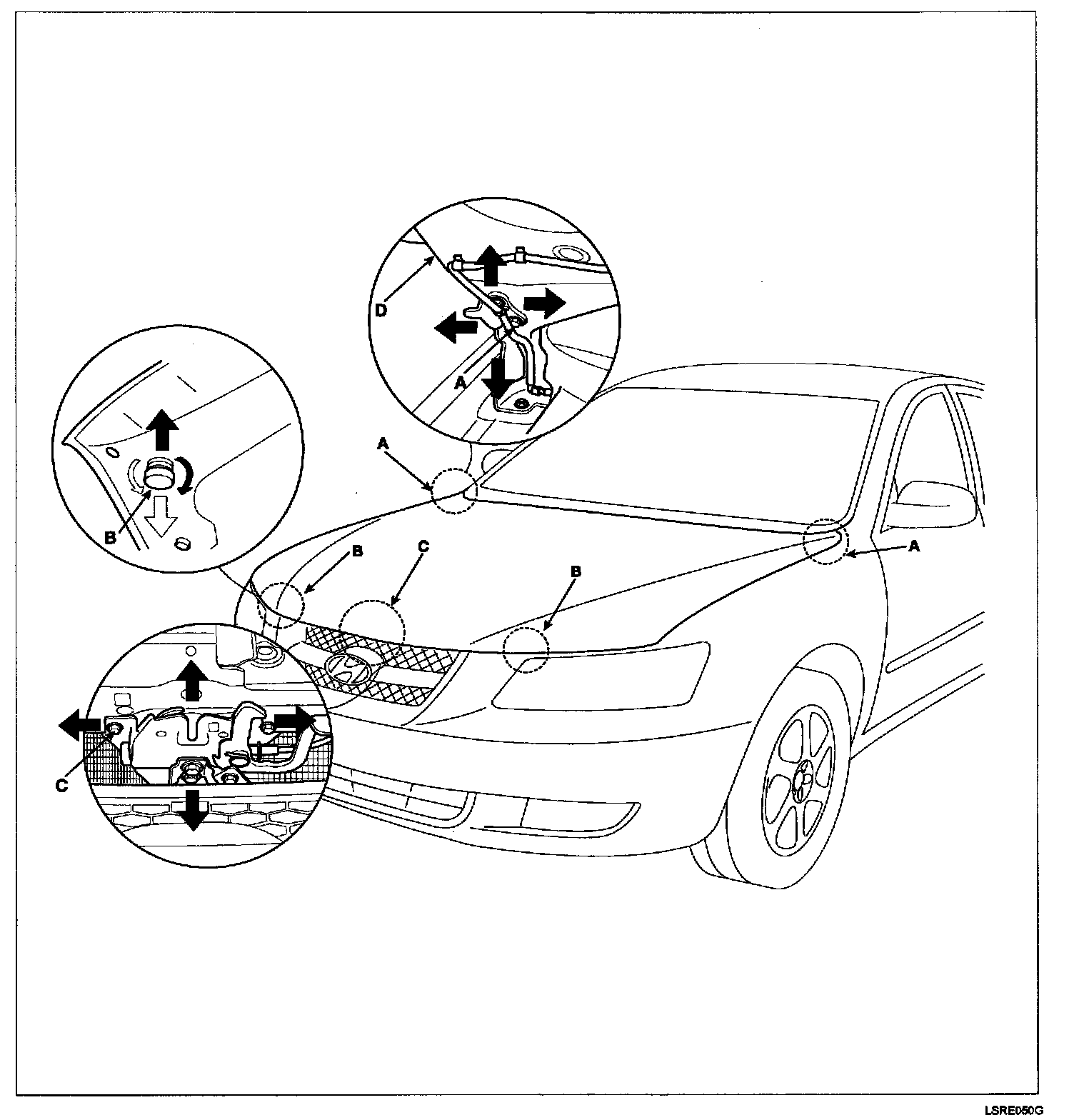 D
A
A
B
B
C
B
A
C
LSRE050G