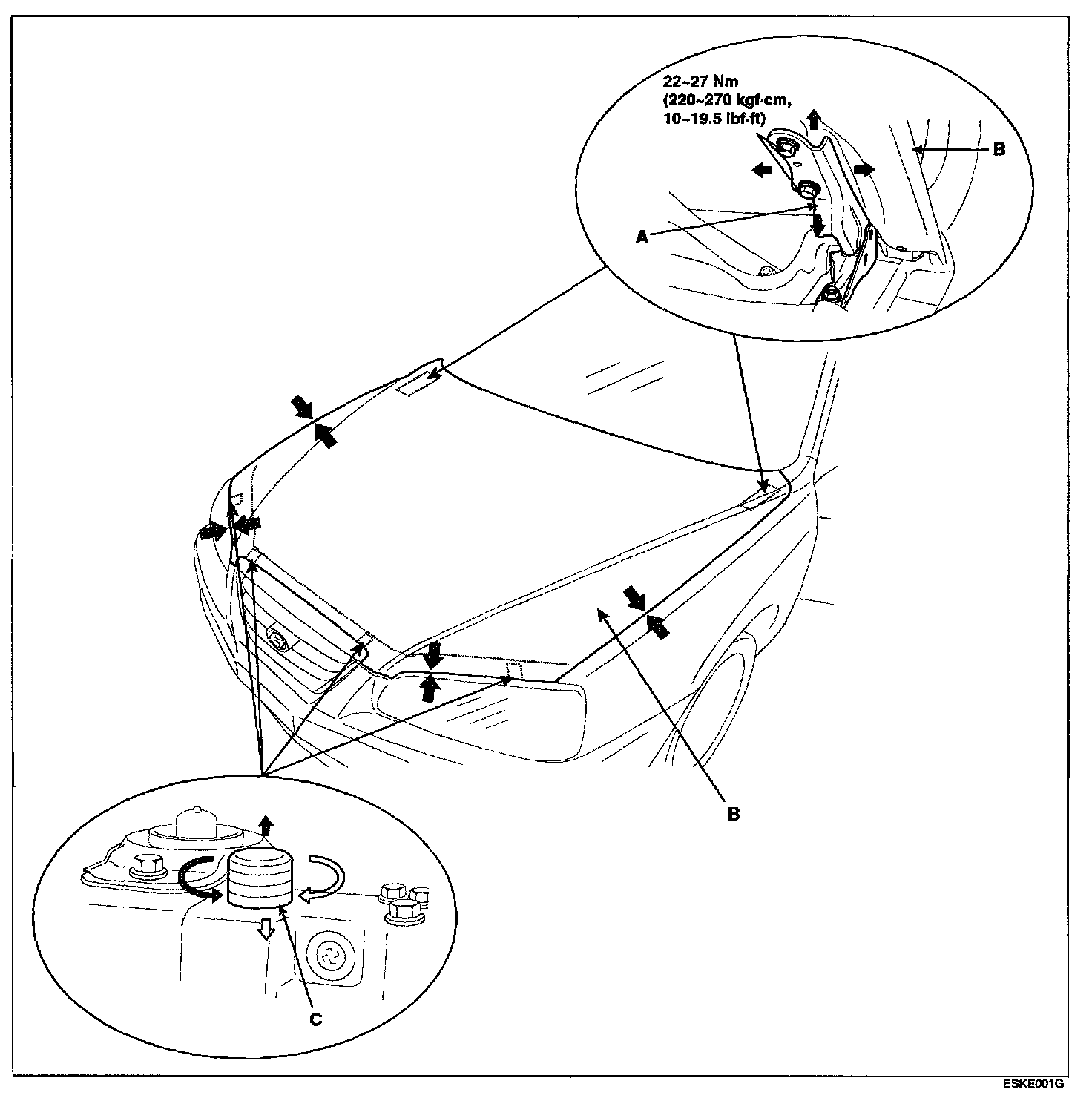 22~27 Nm
(220~270 kgf·cm,
10~19.5 lbf·ft)

B

A

B

C

ESKE001G