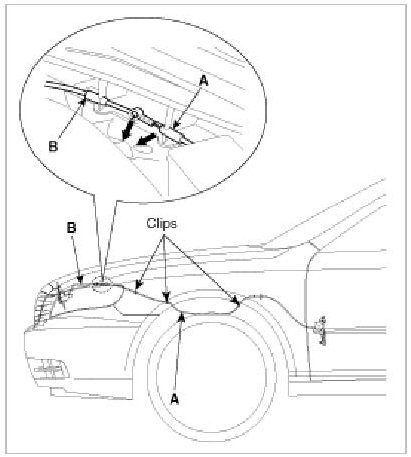 A
B
B
Clips
A