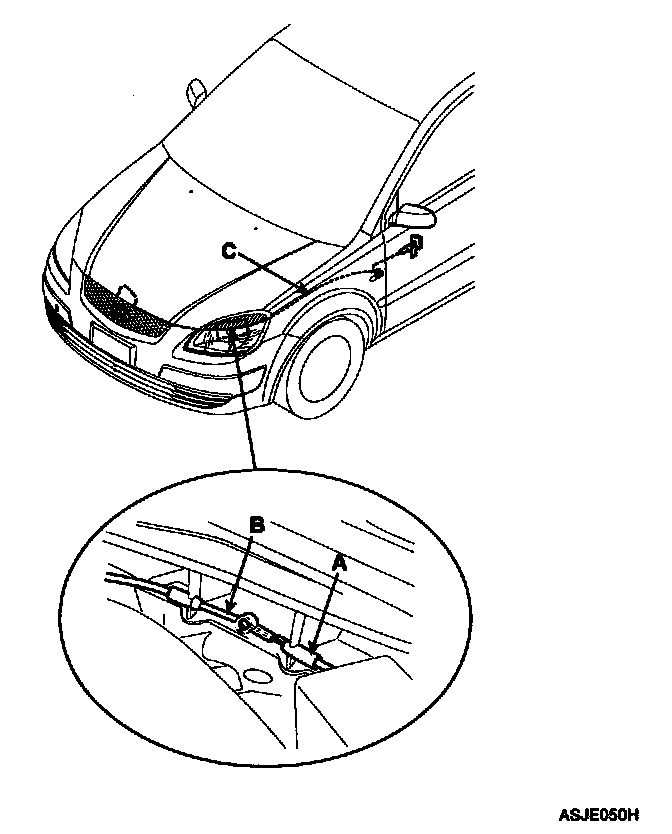 C
B
A
ASJE050H