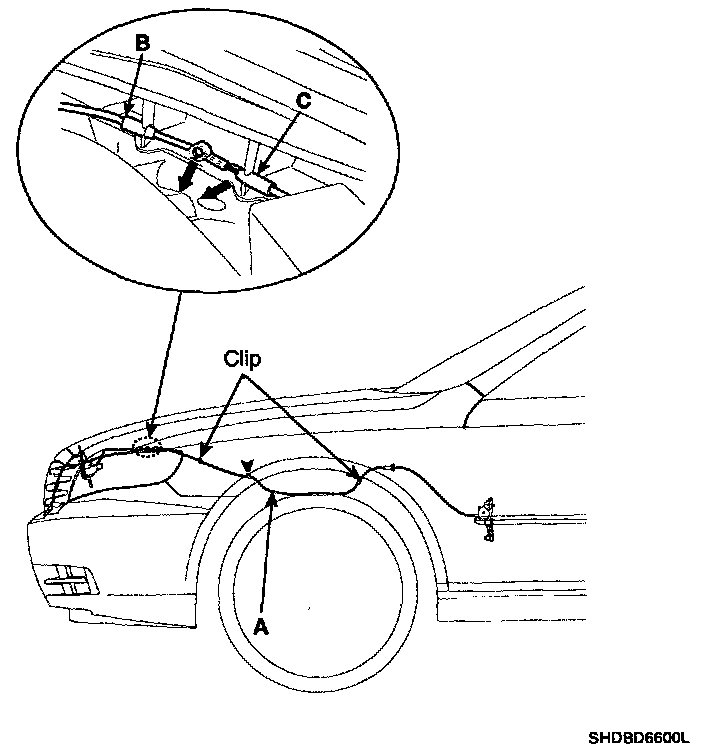 B

C

Clip

A

SHDBD6600L