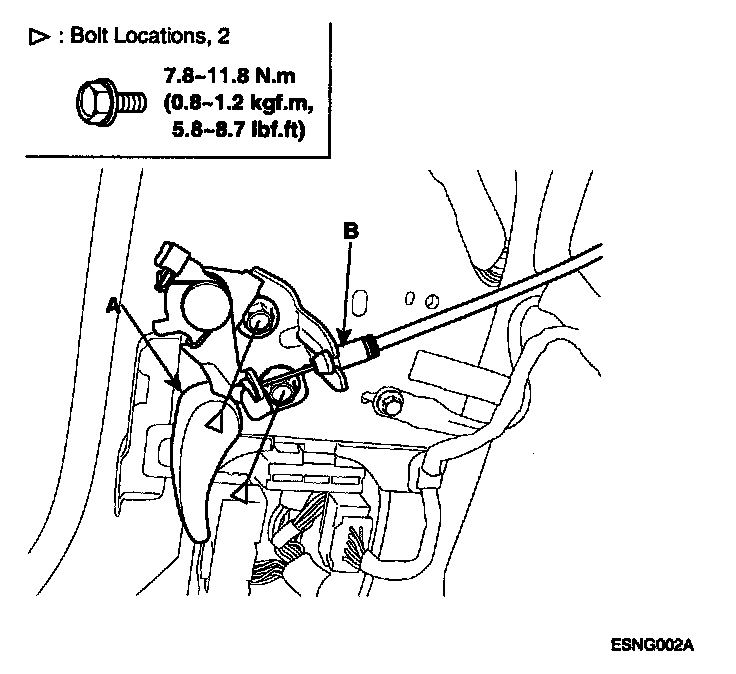 ▷ : Bolt Locations, 2

7.8~11.8 N.m
(0.8~1.2 kgf.m,
5.8~8.7 lbf.ft)

B

A

ESNG002A